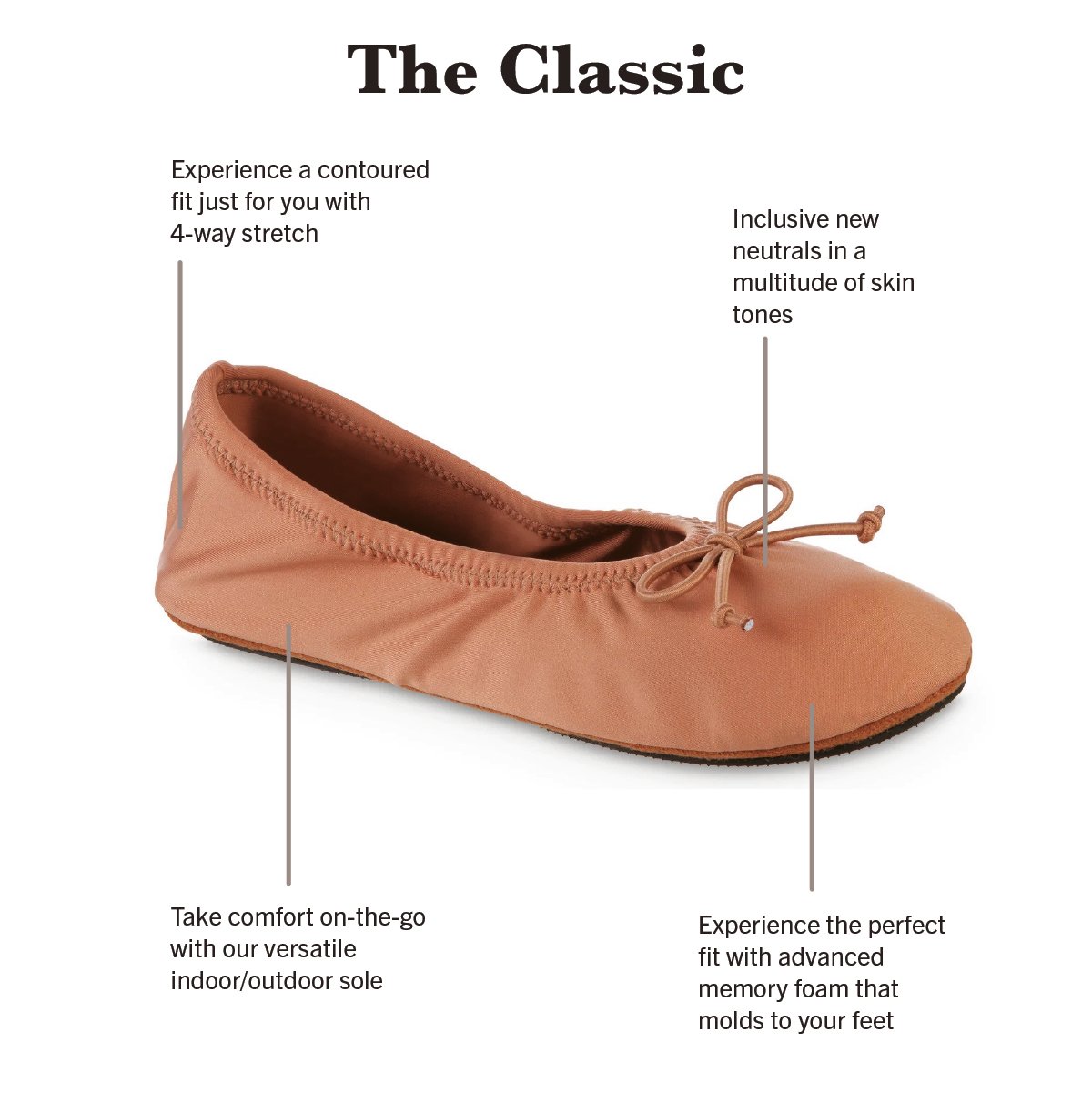 The Classic

Experience a contoured fit just for you with 4-way stretch

Inclusive new neutrals in a multitude of skin tones

Take comfort on-the-go with our versatile indoor/outdoor sole

Experience the perfect fit with advanced memory foam that molds to your feet