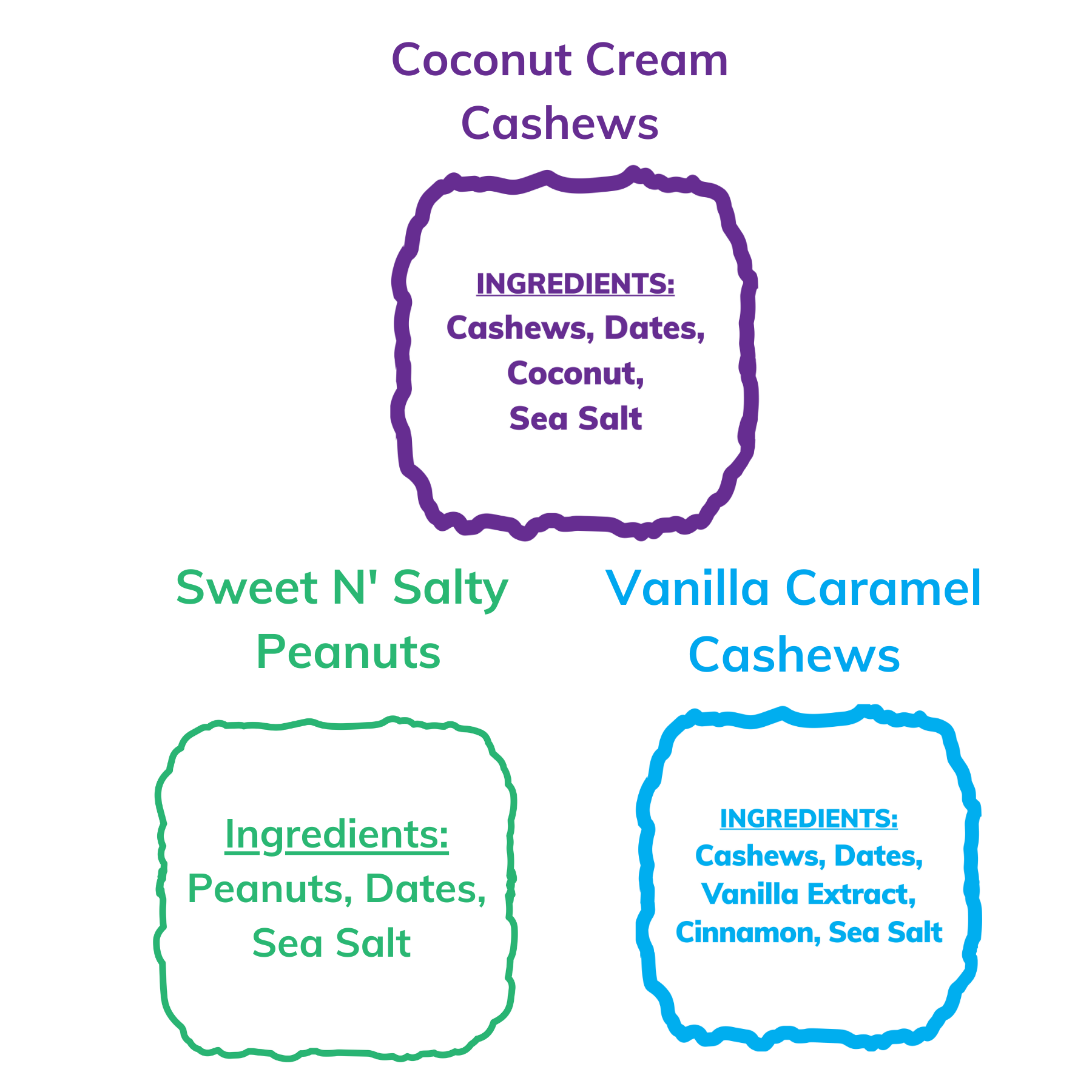 Coconut Cream Cashews

INGREDIENTS:
Cashews, Dates, Coconut, Sea Salt

Sweet N' Salty Peanuts

Ingredients:
Peanuts, Dates, Sea Salt

Vanilla Caramel Cashews

INGREDIENTS:
Cashews, Dates, Vanilla Extract, Cinnamon, Sea Salt