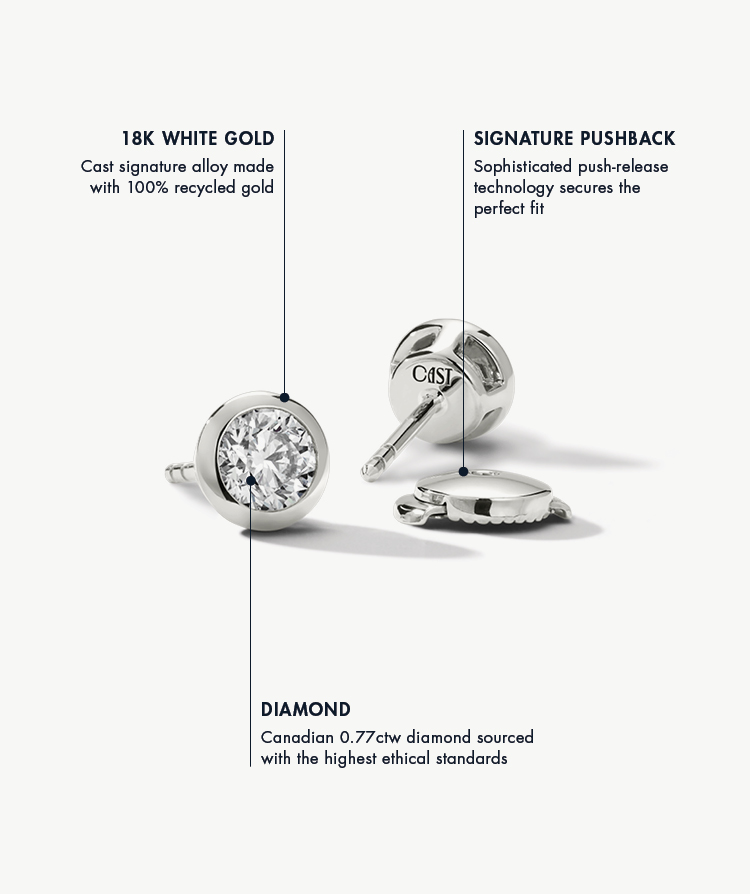 18K WHITE GOLD
Cast signature alloy made with 100% recycled gold

SIGNATURE PUSHBACK
Sophisticated push-release technology secures the perfect fit

CAST

DIAMOND
Canadian 0.77ctw diamond sourced with the highest ethical standards