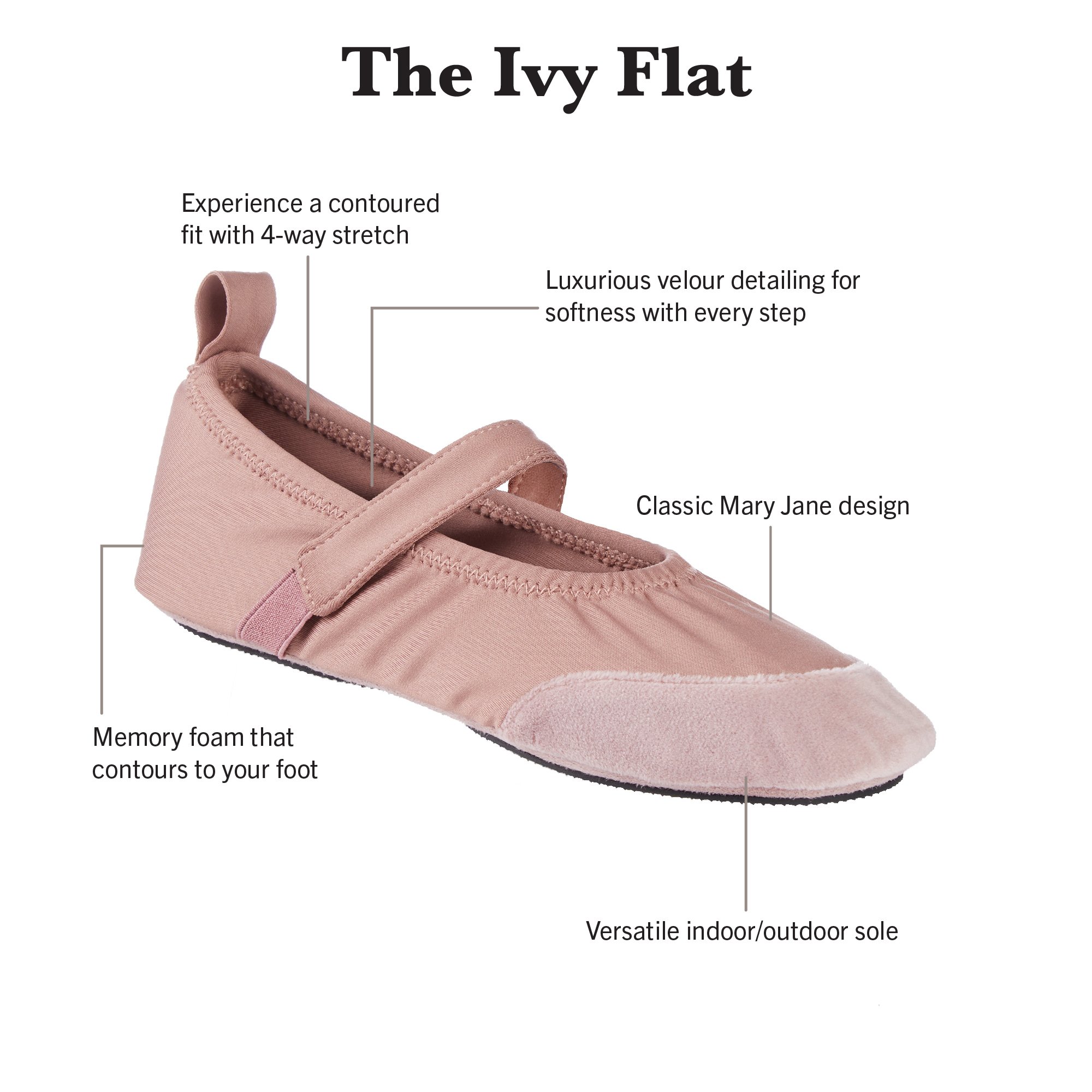 The Ivy Flat

Experience a contoured fit with 4-way stretch

Luxurious velour detailing for softness with every step

Classic Mary Jane design

Memory foam that contours to your foot

Versatile indoor/outdoor sole