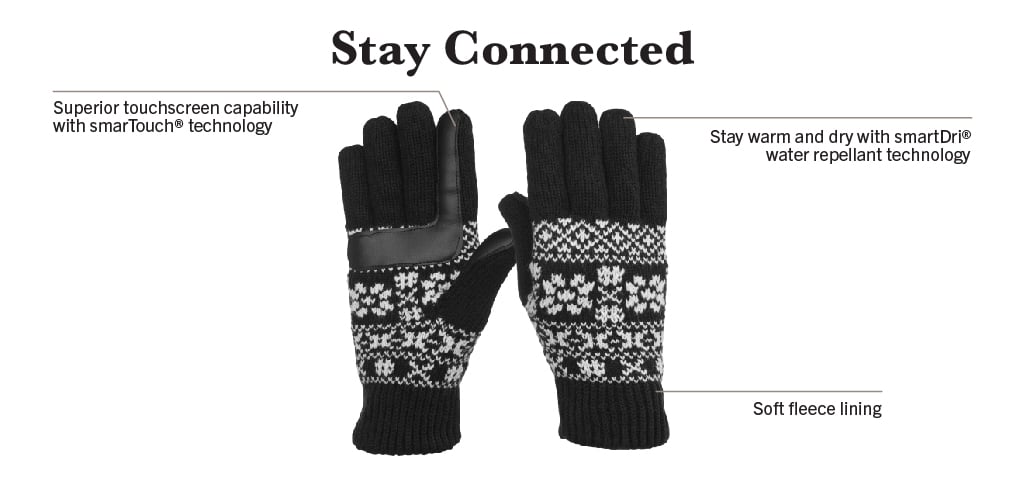 Stay Connected

Superior touchscreen capability with smarTouch® technology

Stay warm and dry with smartDri® water repellant technology

Soft fleece lining