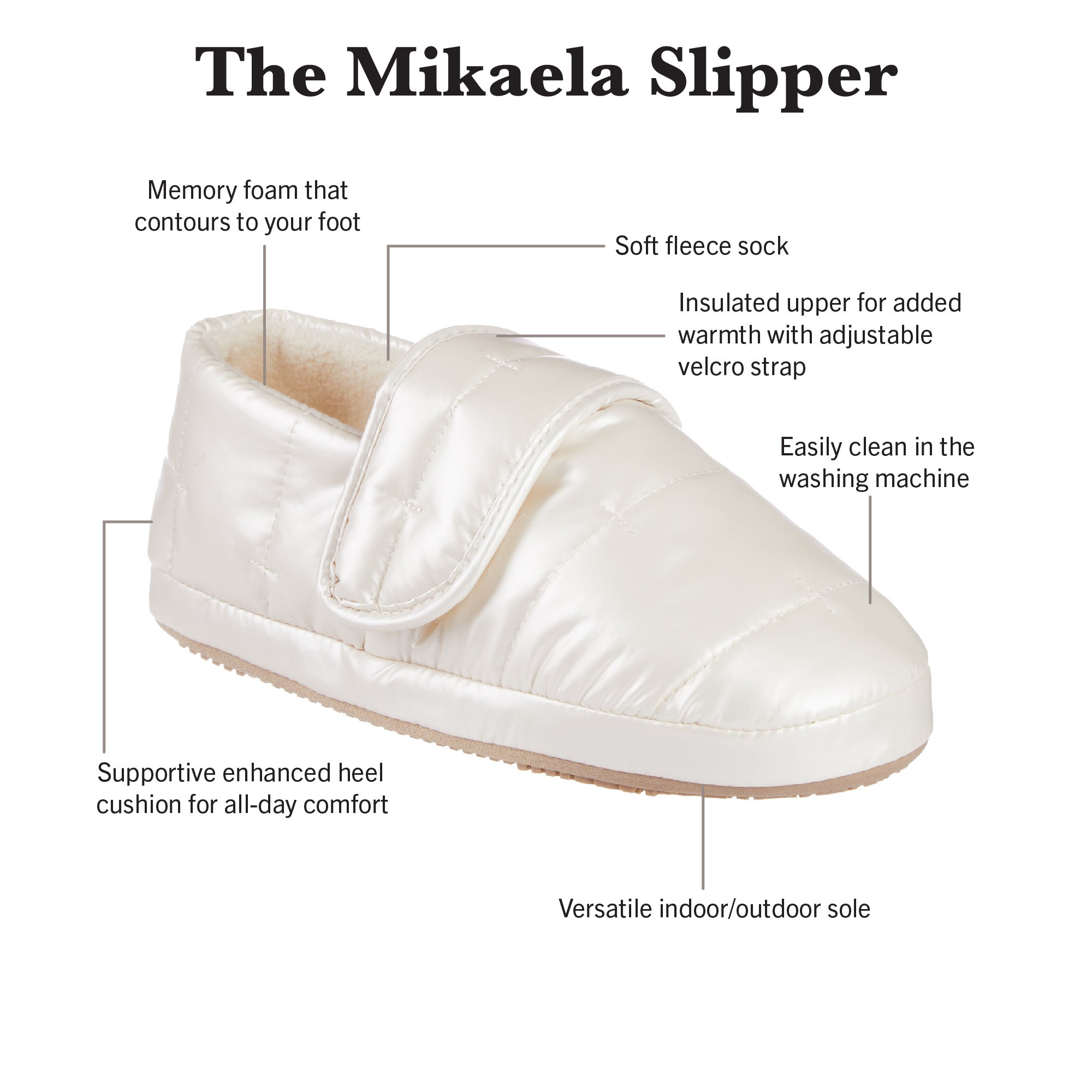 The Mikaela Slipper

Memory foam that contours to your foot

Soft fleece sock

Insulated upper for added warmth with adjustable velcro strap

Easily clean in the washing machine

Supportive enhanced heel cushion for all-day comfort

Versatile indoor/outdoor sole