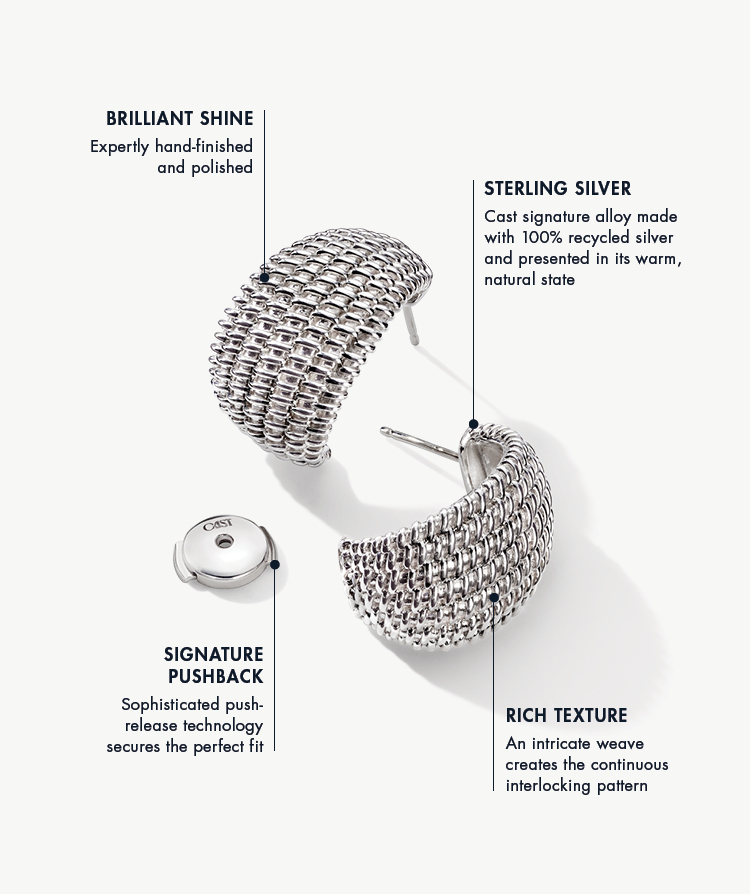 BRILLIANT SHINE
Expertly hand-finished and polished

STERLING SILVER
Cast signature alloy made with 100% recycled silver and presented in its warm, natural state

CAST

SIGNATURE PUSHBACK
Sophisticated push-release technology secures the perfect fit

RICH TEXTURE
An intricate weave creates the continuous interlocking pattern