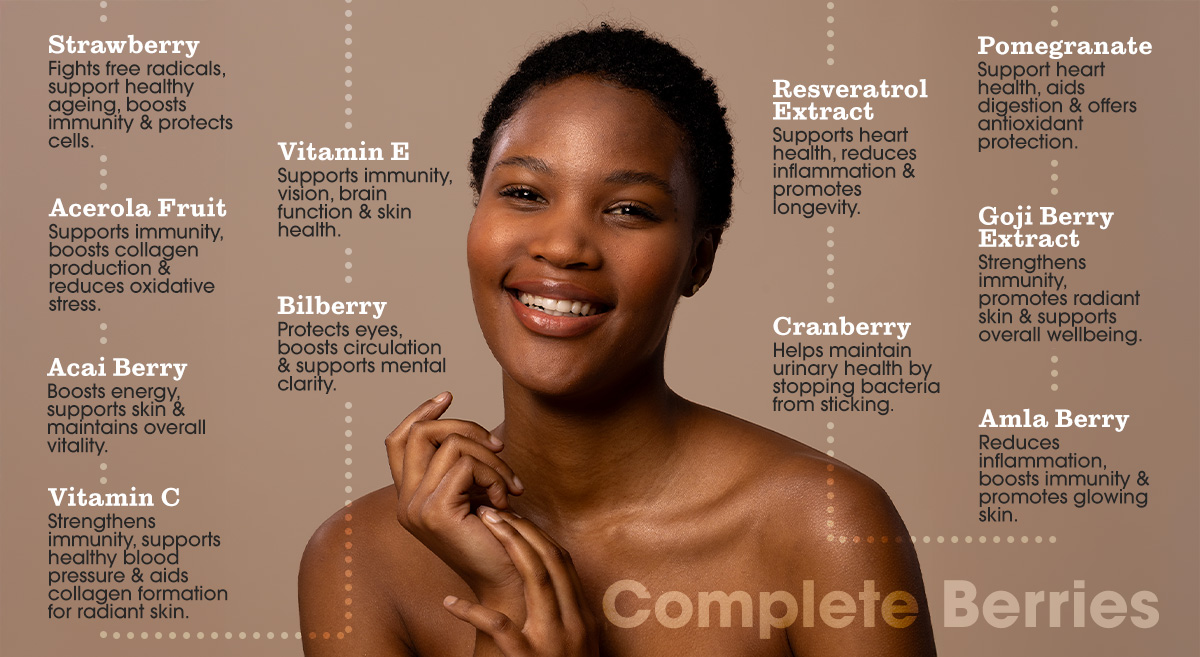 Strawberry
Fights free radicals, support healthy ageing, boosts immunity & protects cells.

Acerola Fruit
Supports immunity, boosts collagen production & reduces oxidative stress.

Acai Berry
Boosts energy, supports skin & maintains overall vitality.

Vitamin C
Strengthens immunity, supports healthy blood pressure & aids collagen formation for radiant skin.

Vitamin E
Supports immunity, vision, brain function & skin health.

Bilberry
Protects eyes, boosts circulation & supports mental clarity.

Resveratrol Extract
Supports heart health, reduces inflammation & promotes longevity.

Cranberry
Helps maintain urinary health by stopping bacteria from sticking.

Pomegranate
Support heart health, aids digestion & offers antioxidant protection.

Goji Berry Extract
Strengthens immunity, promotes radiant skin & supports overall wellbeing.

Amla Berry
Reduces inflammation, boosts immunity & promotes glowing skin.

Complete Berries