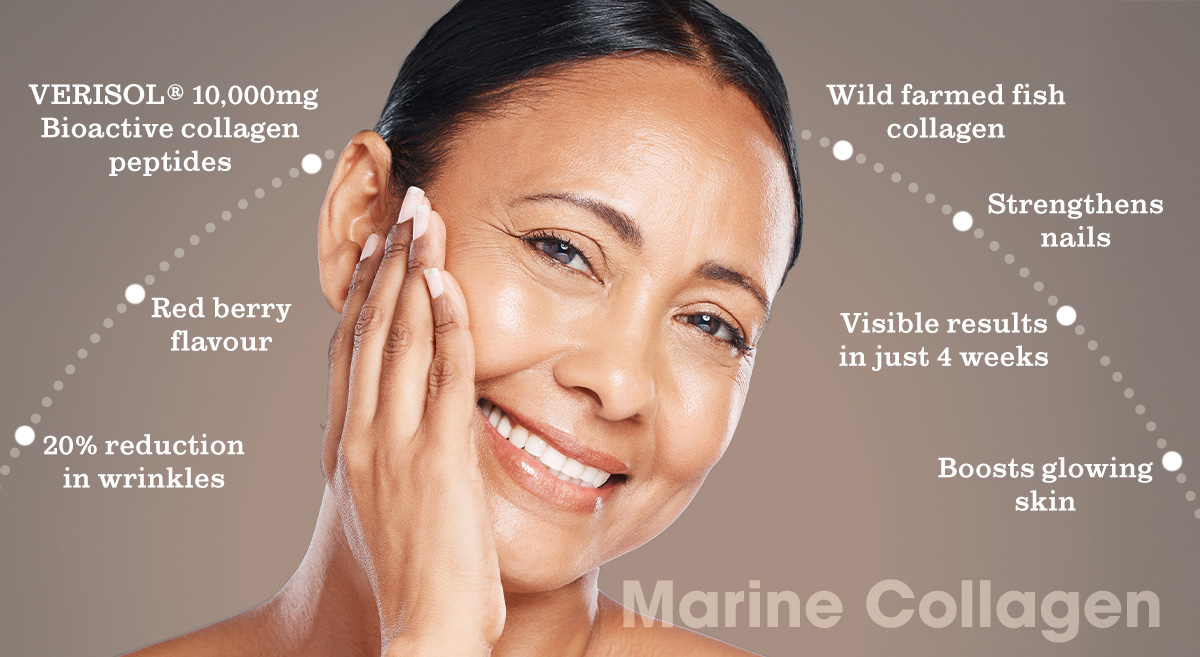 VERISOL® 10,000mg Bioactive collagen peptides

Red berry flavour

20% reduction in wrinkles

Wild farmed fish collagen

Strengthens nails

Visible results in just 4 weeks

Boosts glowing skin

Marine Collagen