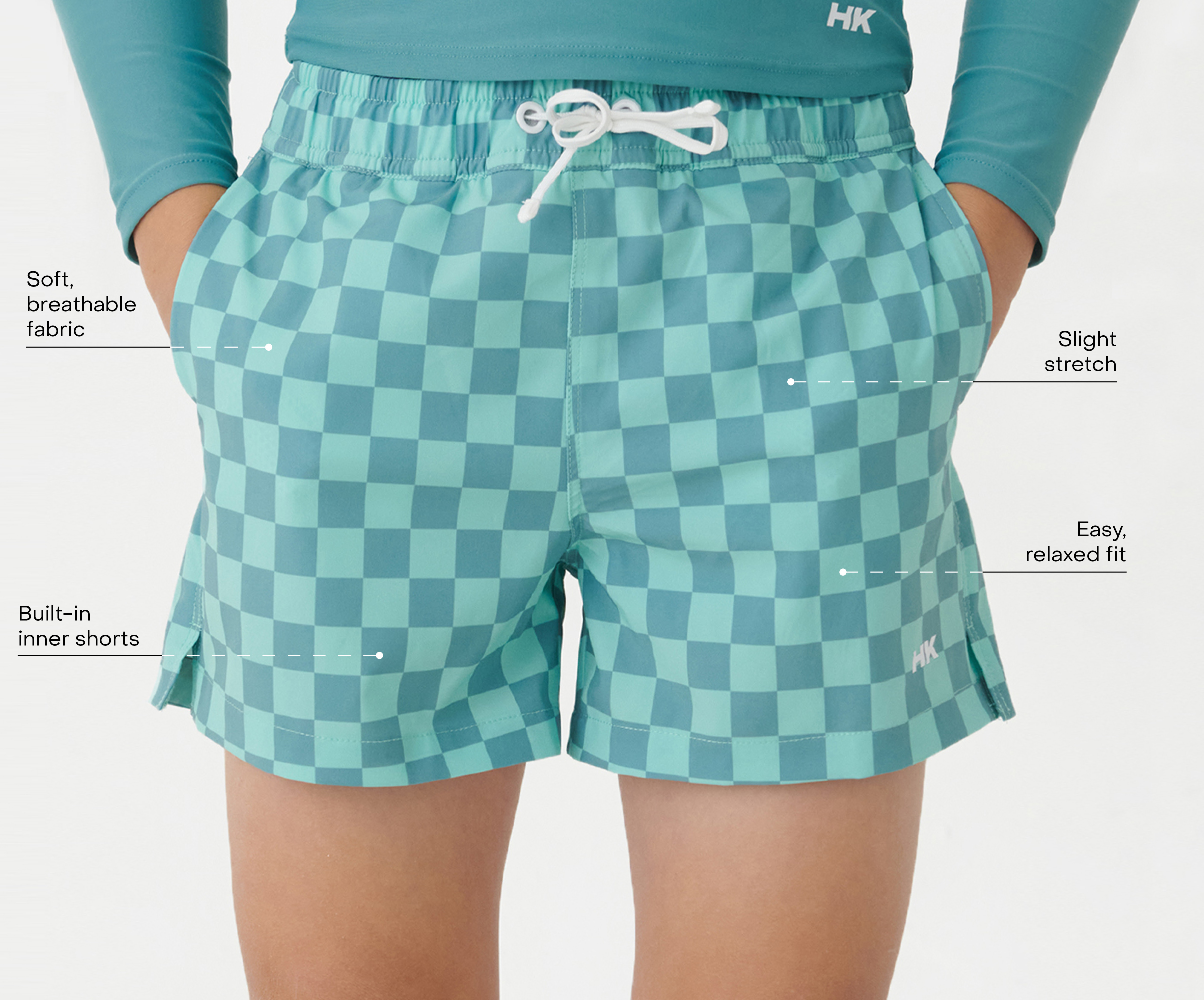 HK

Soft, breathable fabric

Slight stretch

Easy, relaxed fit

Built-in inner shorts

HK