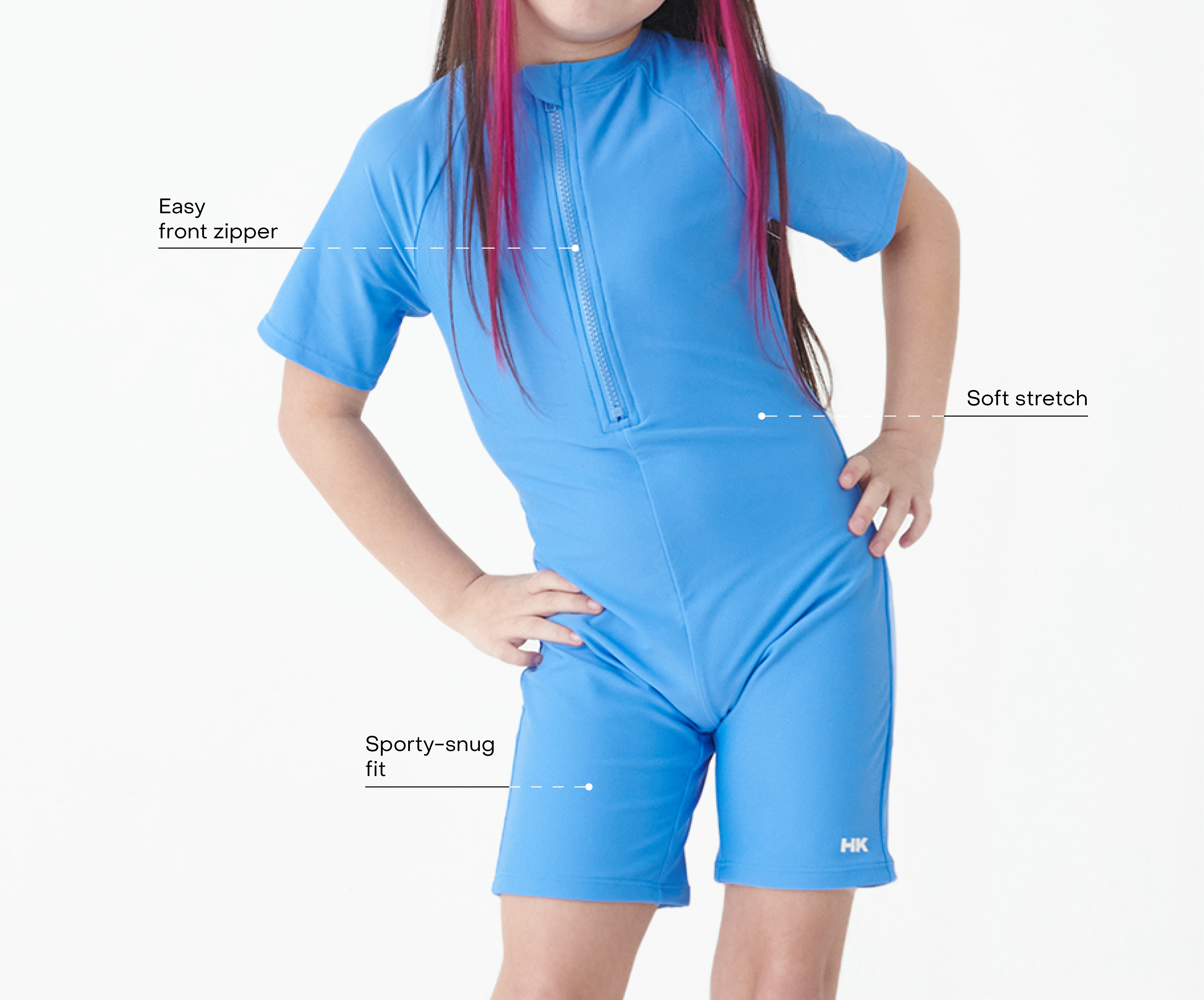 Easy
front zipper

Soft stretch

Sporty-snug
fit

HK