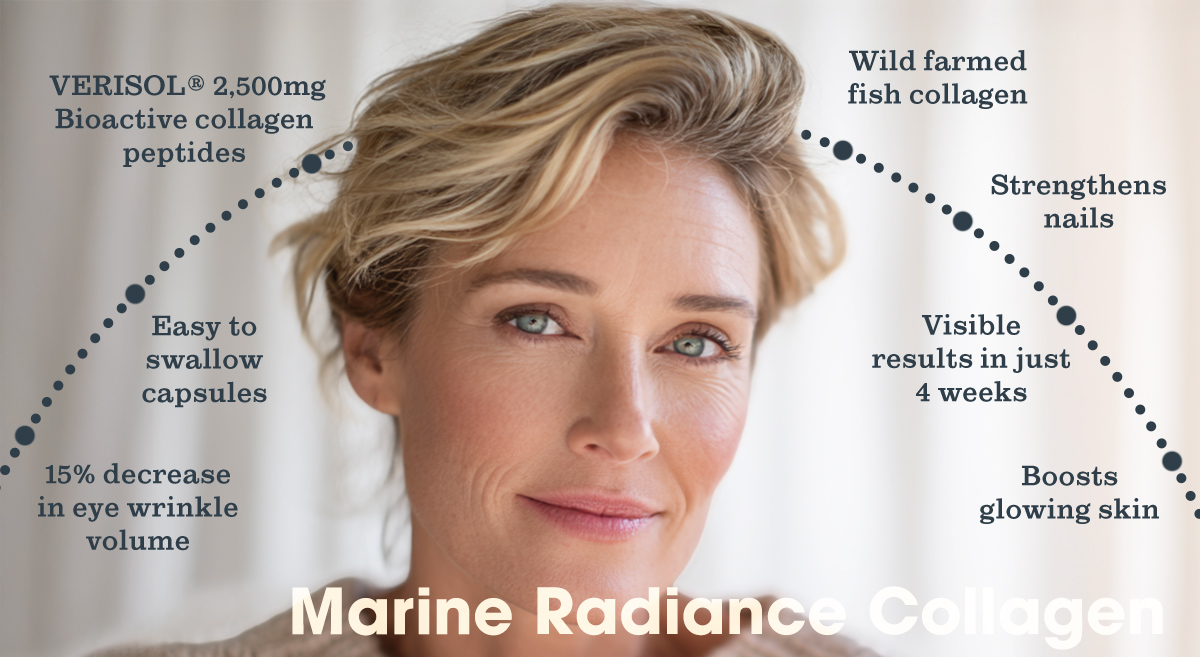 VERISOL® 2,500mg Bioactive collagen peptides

Easy to swallow capsules

15% decrease in eye wrinkle volume

Wild farmed fish collagen

Strengthens nails

Visible results in just 4 weeks

Boosts glowing skin

Marine Radiance Collagen