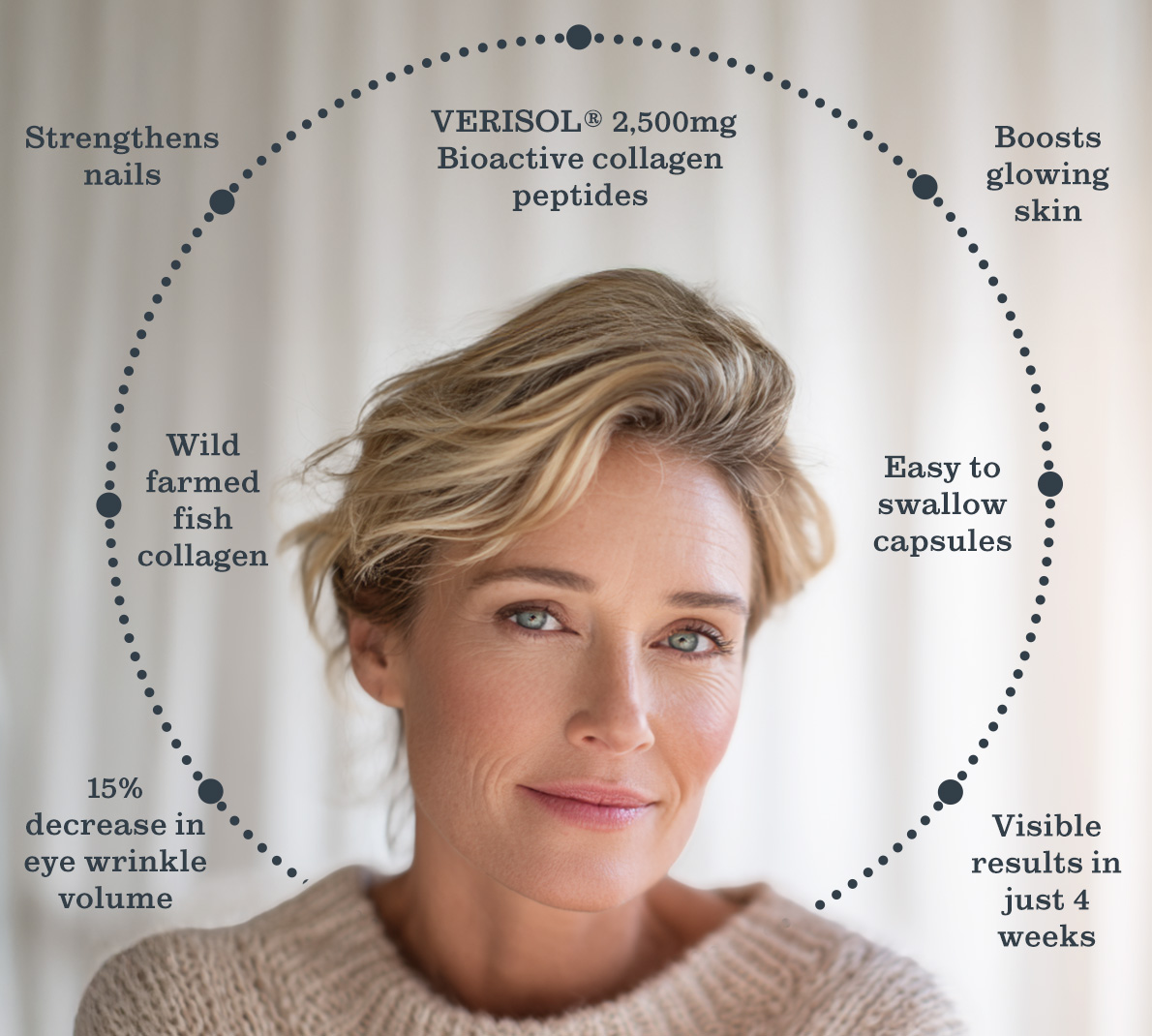 VERISOL® 2,500mg Bioactive collagen peptides

Strengthens nails

Boosts glowing skin

Wild farmed fish collagen

Easy to swallow capsules

15% decrease in eye wrinkle volume

Visible results in just 4 weeks