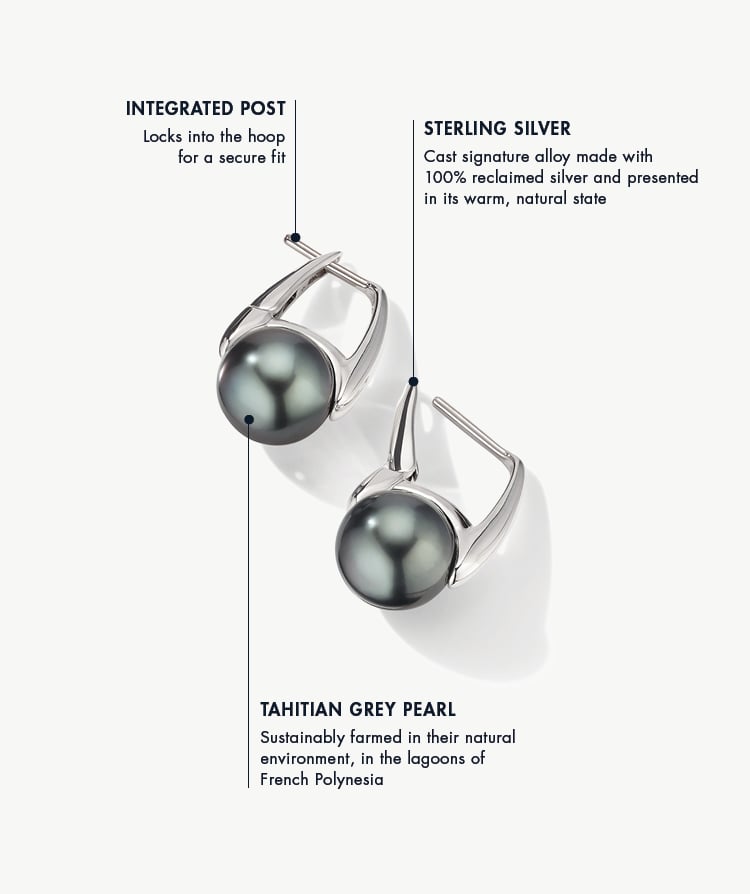 INTEGRATED POST
Locks into the hoop for a secure fit

STERLING SILVER
Cast signature alloy made with 100% reclaimed silver and presented in its warm, natural state

TAHITIAN GREY PEARL
Sustainably farmed in their natural environment, in the lagoons of French Polynesia