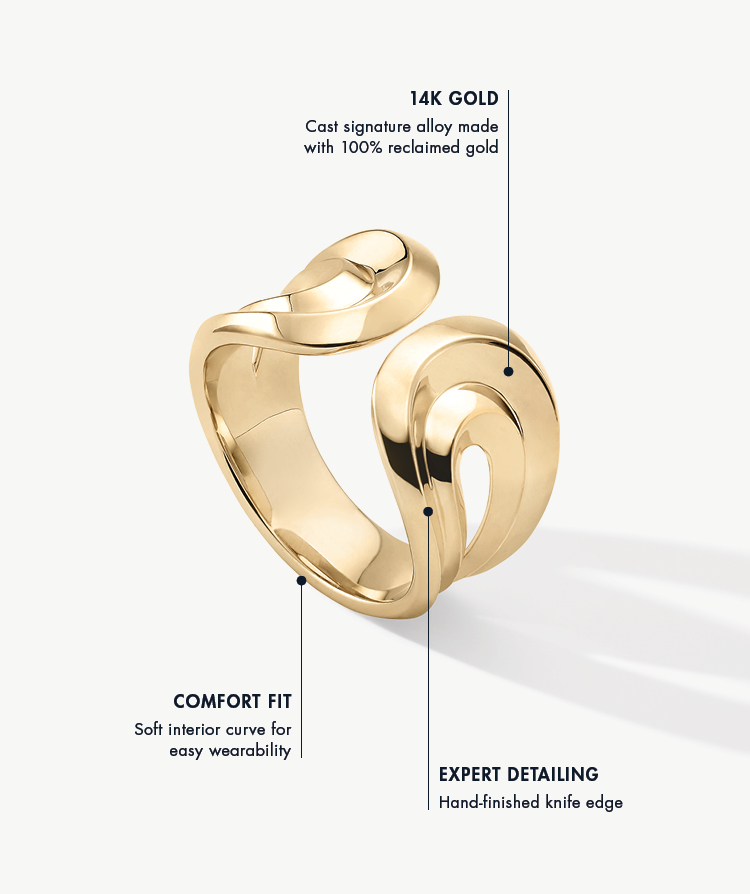 14K GOLD
Cast signature alloy made with 100% reclaimed gold

COMFORT FIT
Soft interior curve for easy wearability

EXPERT DETAILING
Hand-finished knife edge