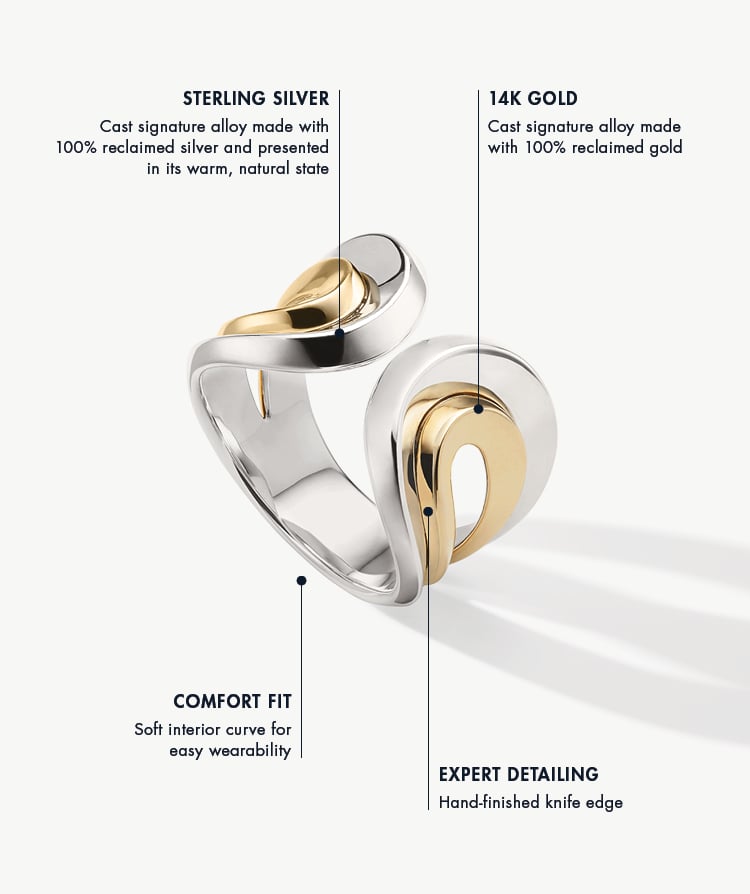 STERLING SILVER
Cast signature alloy made with 100% reclaimed silver and presented in its warm, natural state

14K GOLD
Cast signature alloy made with 100% reclaimed gold

COMFORT FIT
Soft interior curve for easy wearability

EXPERT DETAILING
Hand-finished knife edge