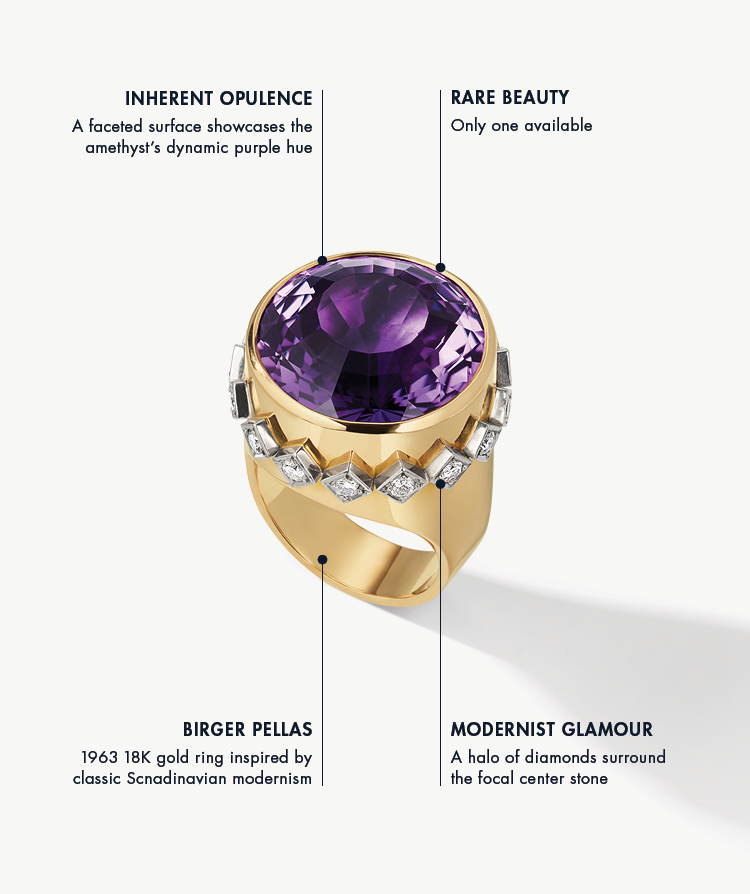 INHERENT OPULENCE
A faceted surface showcases the amethyst's dynamic purple hue

RARE BEAUTY
Only one available

BIRGER PELLAS
1963 18K gold ring inspired by classic Scnadinavian modernism

MODERNIST GLAMOUR
A halo of diamonds surround the focal center stone