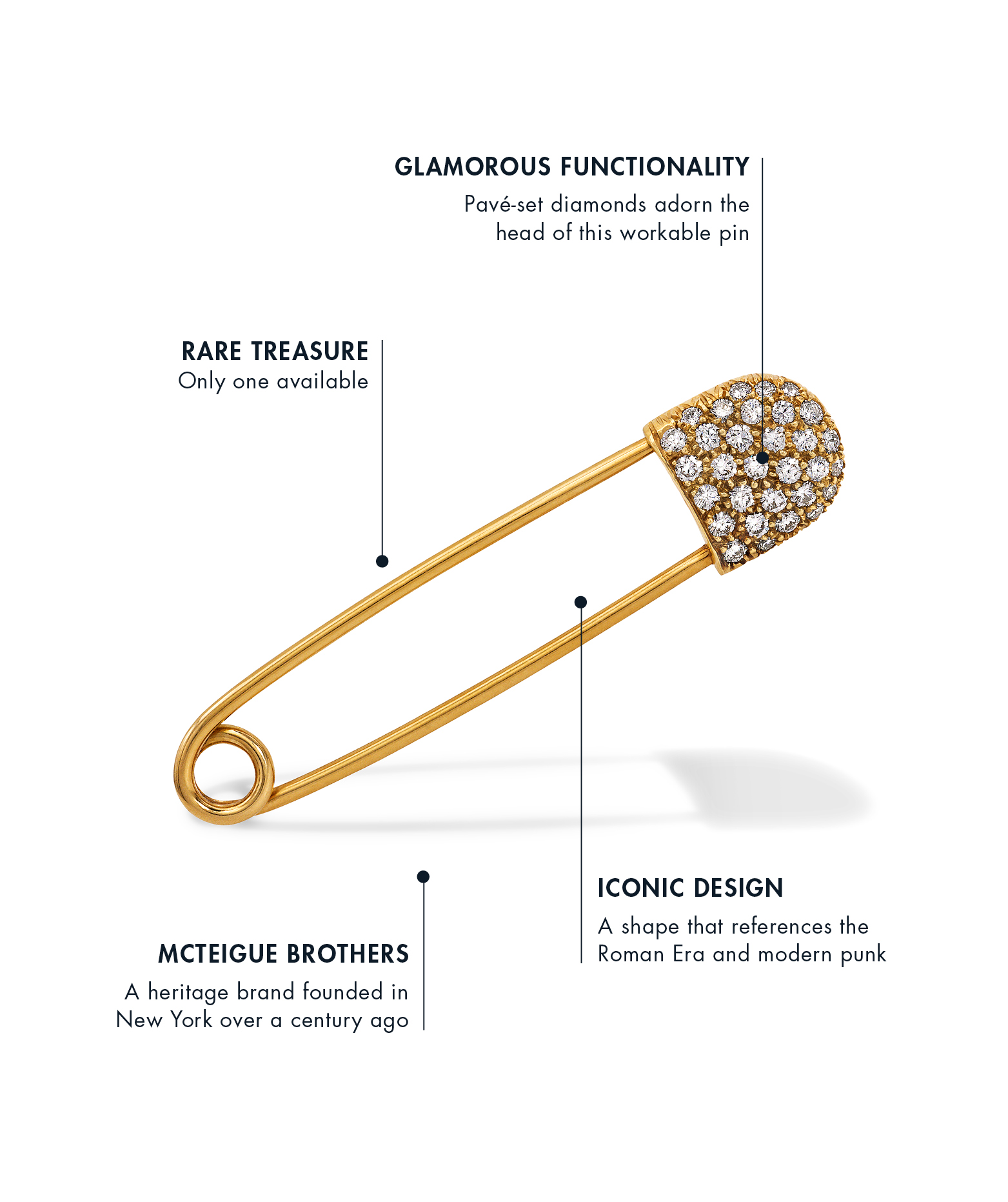 GLAMOROUS FUNCTIONALITY
Pavé-set diamonds adorn the head of this workable pin

RARE TREASURE
Only one available

ICONIC DESIGN
A shape that references the Roman Era and modern punk

MCTEIGUE BROTHERS
A heritage brand founded in New York over a century ago