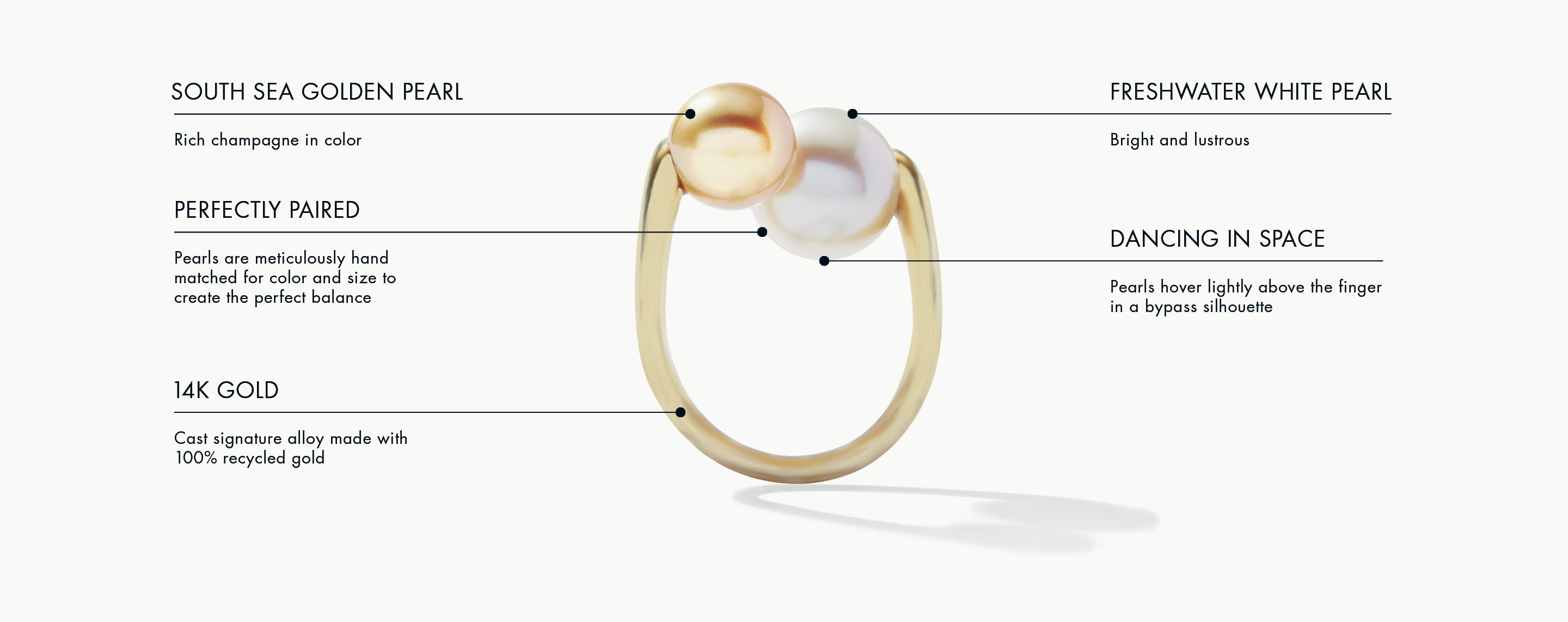 SOUTH SEA GOLDEN PEARL

Rich champagne in color

PERFECTLY PAIRED

Pearls are meticulously hand matched for color and size to create the perfect balance

14K GOLD

Cast signature alloy made with 100% recycled gold

FRESHWATER WHITE PEARL

Bright and lustrous

DANCING IN SPACE

Pearls hover lightly above the finger in a bypass silhouette