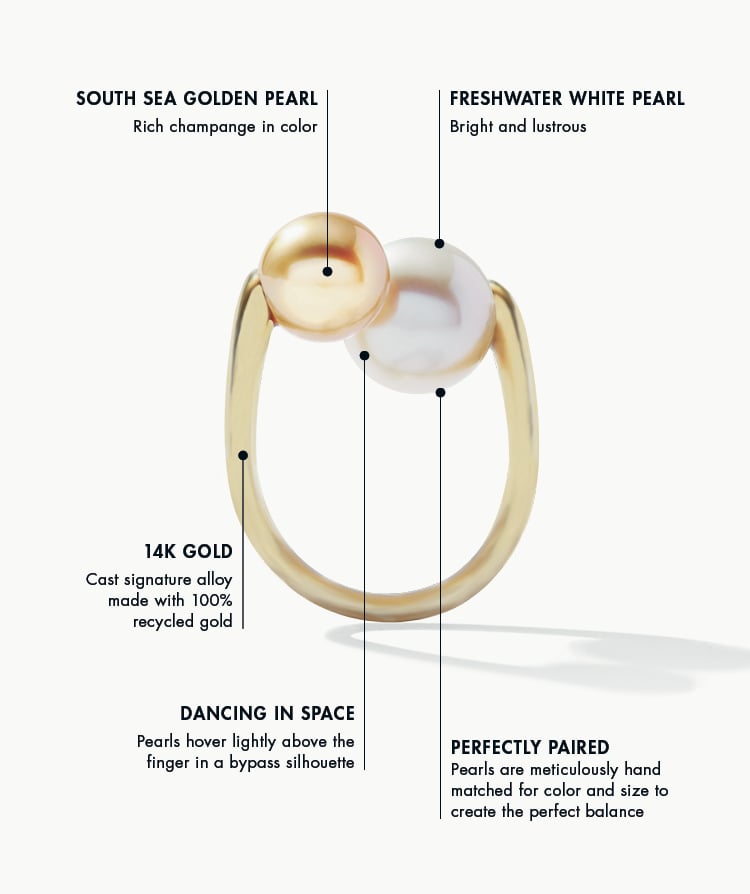 SOUTH SEA GOLDEN PEARL
Rich champange in color

FRESHWATER WHITE PEARL
Bright and lustrous

14K GOLD
Cast signature alloy made with 100% recycled gold

DANCING IN SPACE
Pearls hover lightly above the finger in a bypass silhouette

PERFECTLY PAIRED
Pearls are meticulously hand matched for color and size to create the perfect balance