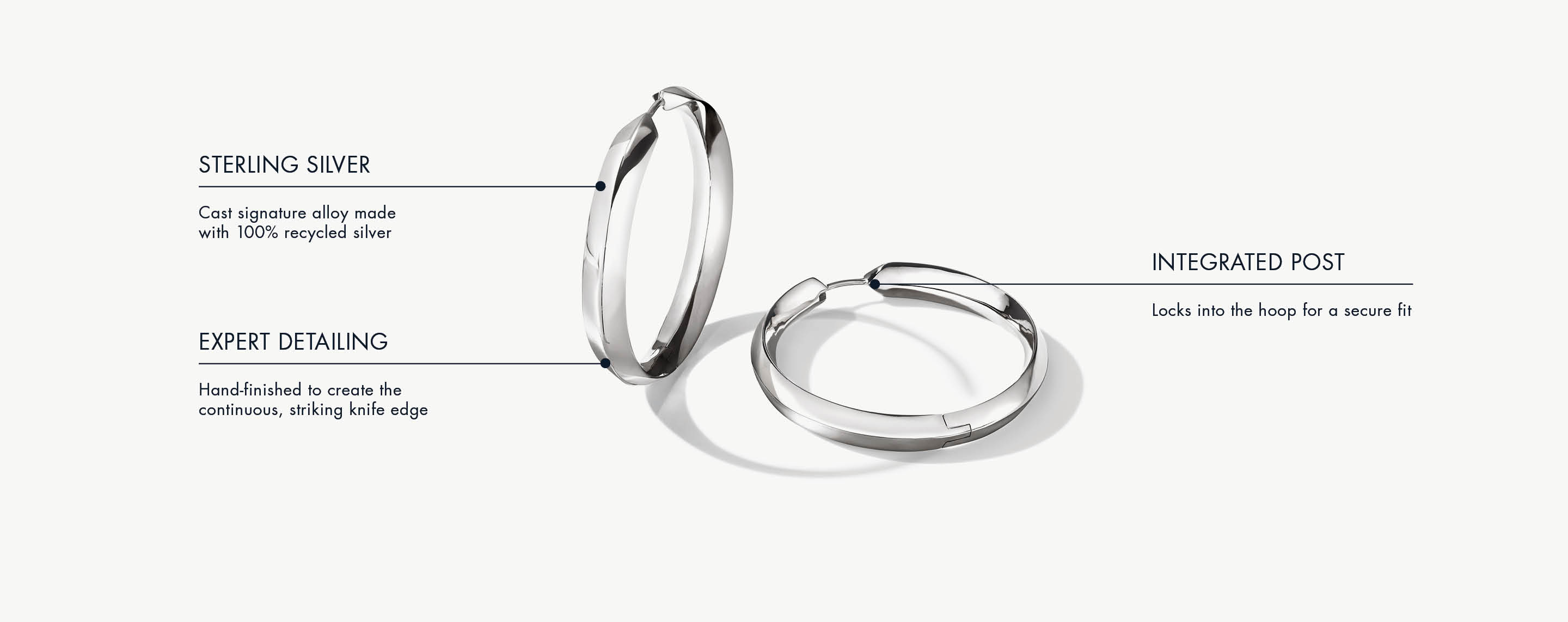 STERLING SILVER

Cast signature alloy made with 100% recycled silver

EXPERT DETAILING

Hand-finished to create the continuous, striking knife edge

INTEGRATED POST

Locks into the hoop for a secure fit