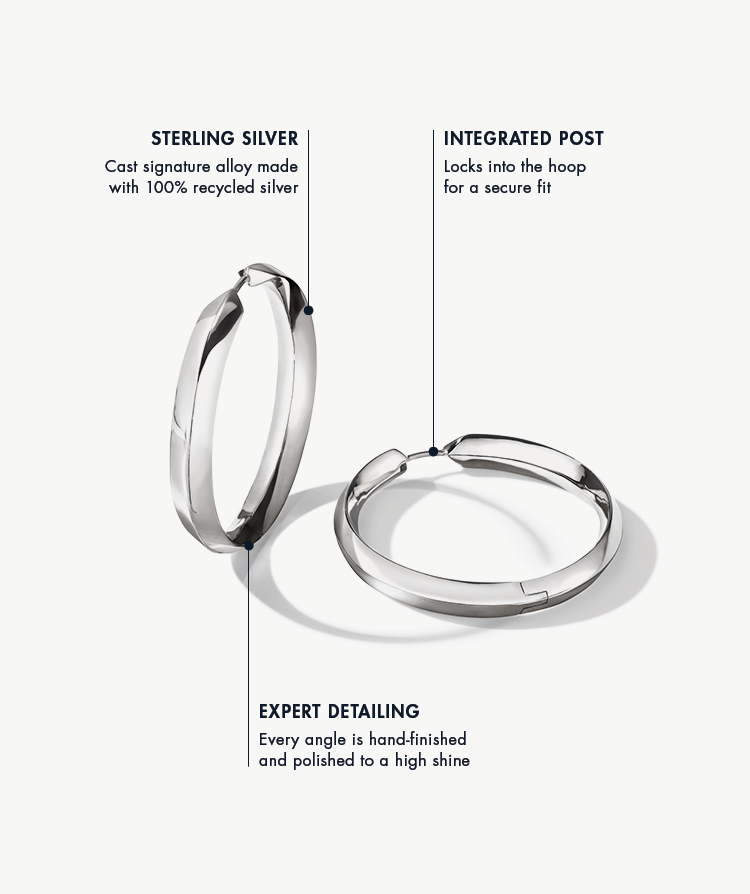 STERLING SILVER
Cast signature alloy made with 100% recycled silver

INTEGRATED POST
Locks into the hoop for a secure fit

EXPERT DETAILING
Every angle is hand-finished and polished to a high shine