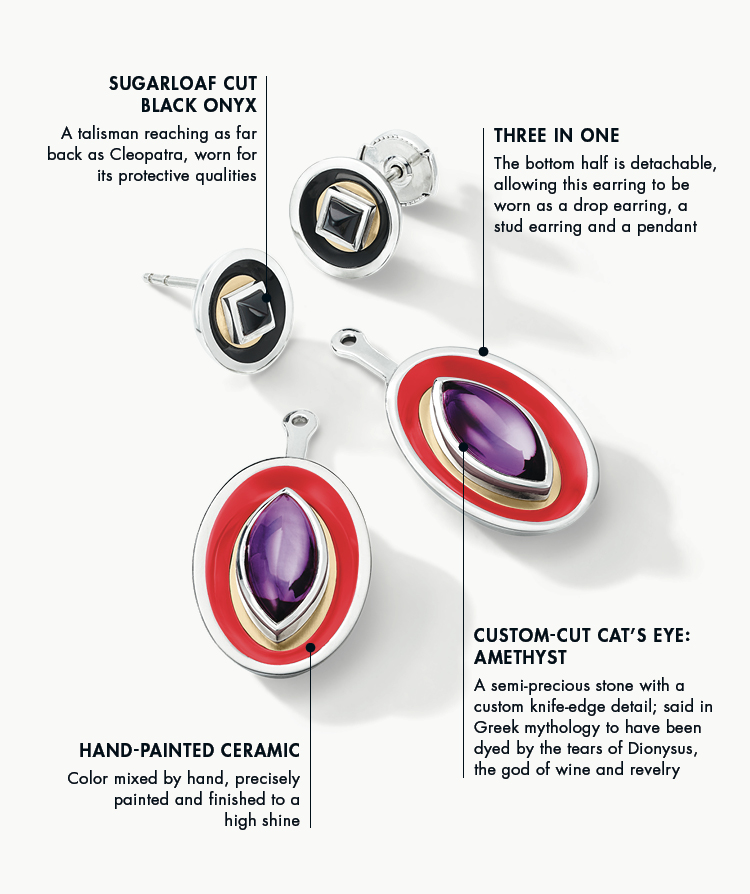 SUGARLOAF CUT BLACK ONYX

A talisman reaching as far back as Cleopatra, worn for its protective qualities

THREE IN ONE

The bottom half is detachable, allowing this earring to be worn as a drop earring, a stud earring and a pendant

CUSTOM-CUT CAT'S EYE: AMETHYST

A semi-precious stone with a custom knife-edge detail; said in Greek mythology to have been dyed by the tears of Dionysus, the god of wine and revelry

HAND-PAINTED CERAMIC

Color mixed by hand, precisely painted and finished to a high shine