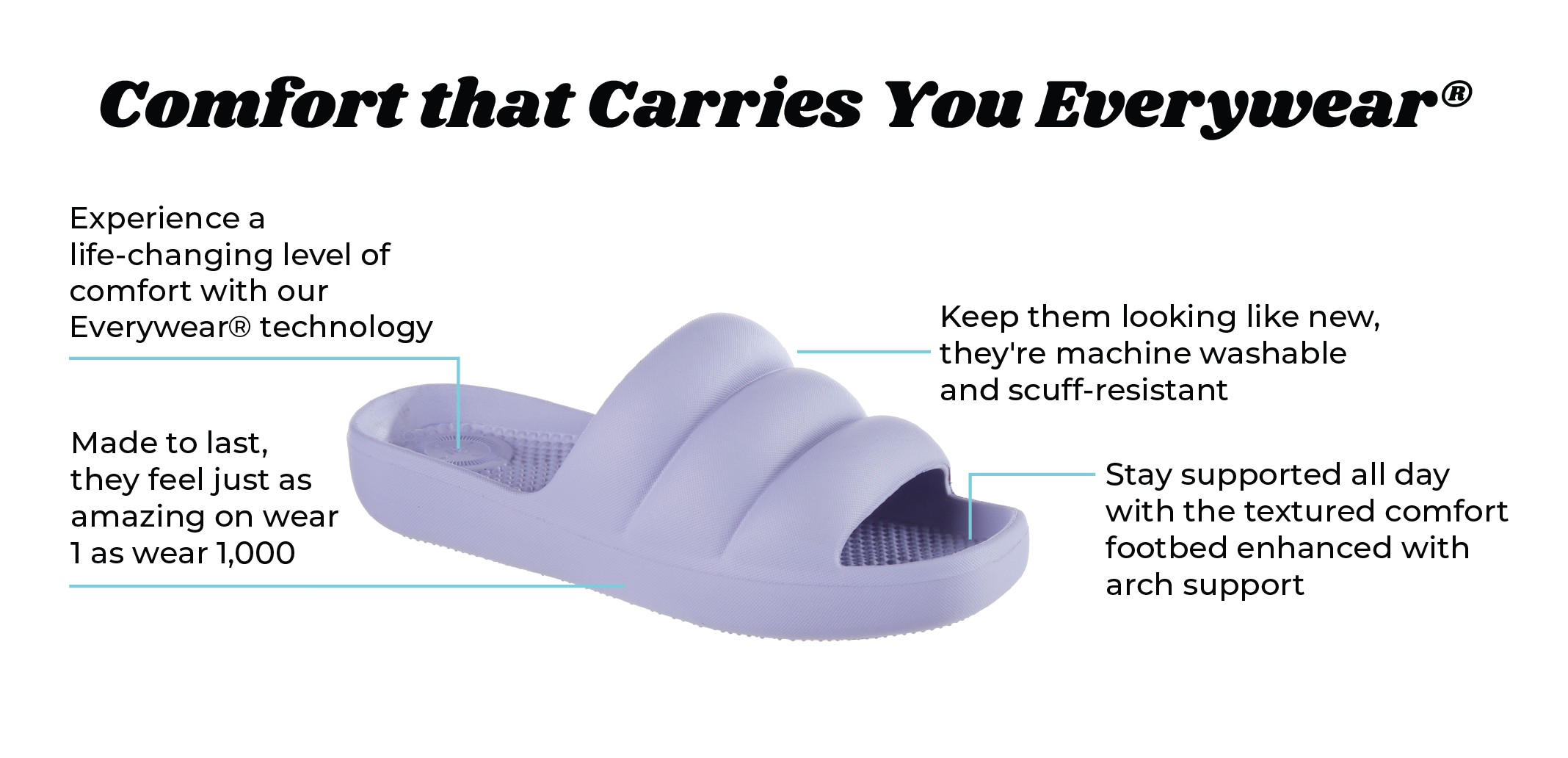 Comfort that Carries You Everywear®

Experience a life-changing level of comfort with our Everywear® technology

Made to last, they feel just as amazing on wear 1 as wear 1,000

Keep them looking like new, they're machine washable and scuff-resistant

Stay supported all day with the textured comfort footbed enhanced with arch support