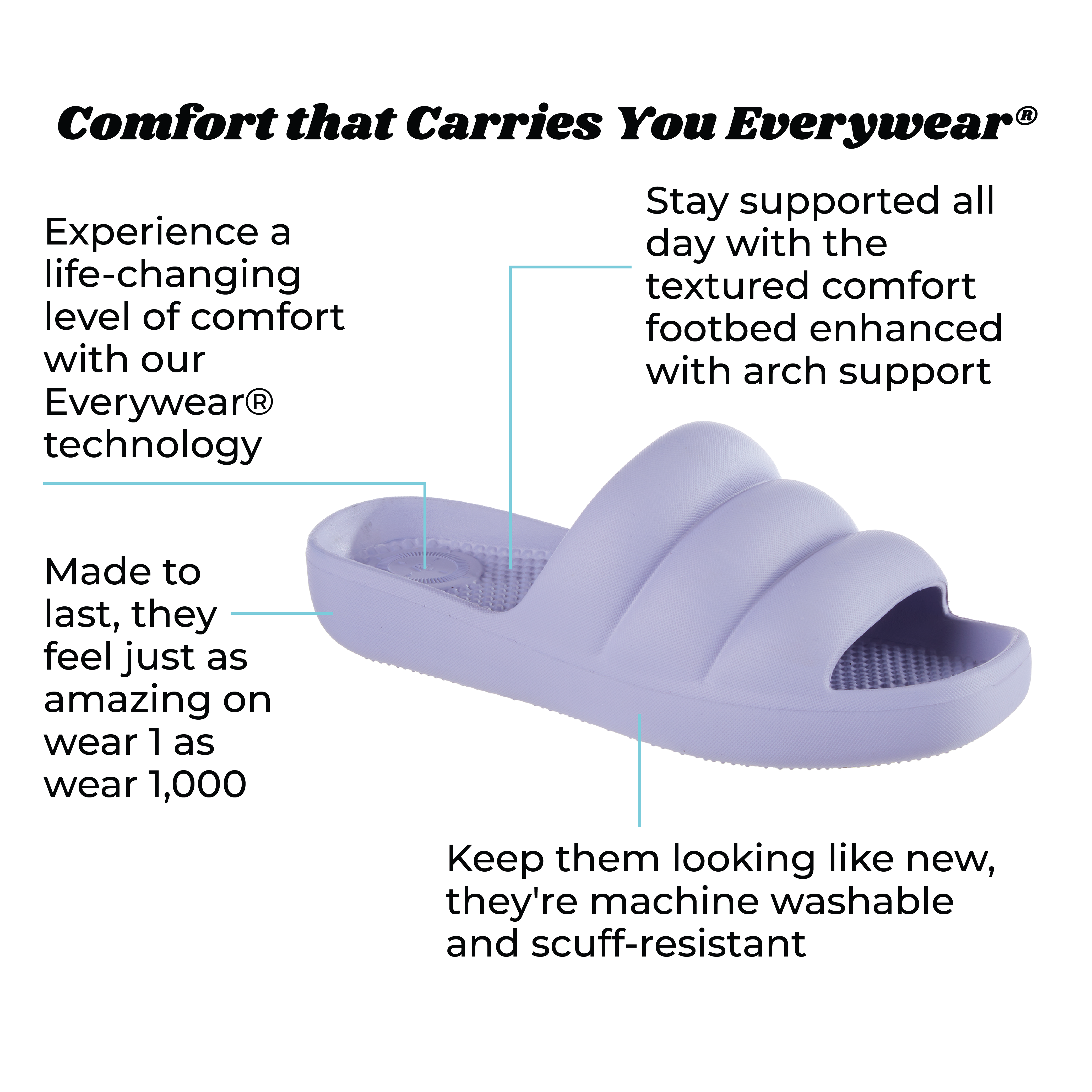 Comfort that Carries You Everywear®

Experience a life-changing level of comfort with our Everywear® technology

Stay supported all day with the textured comfort footbed enhanced with arch support

Made to last, they feel just as amazing on wear 1 as wear 1,000

Keep them looking like new, they're machine washable and scuff-resistant