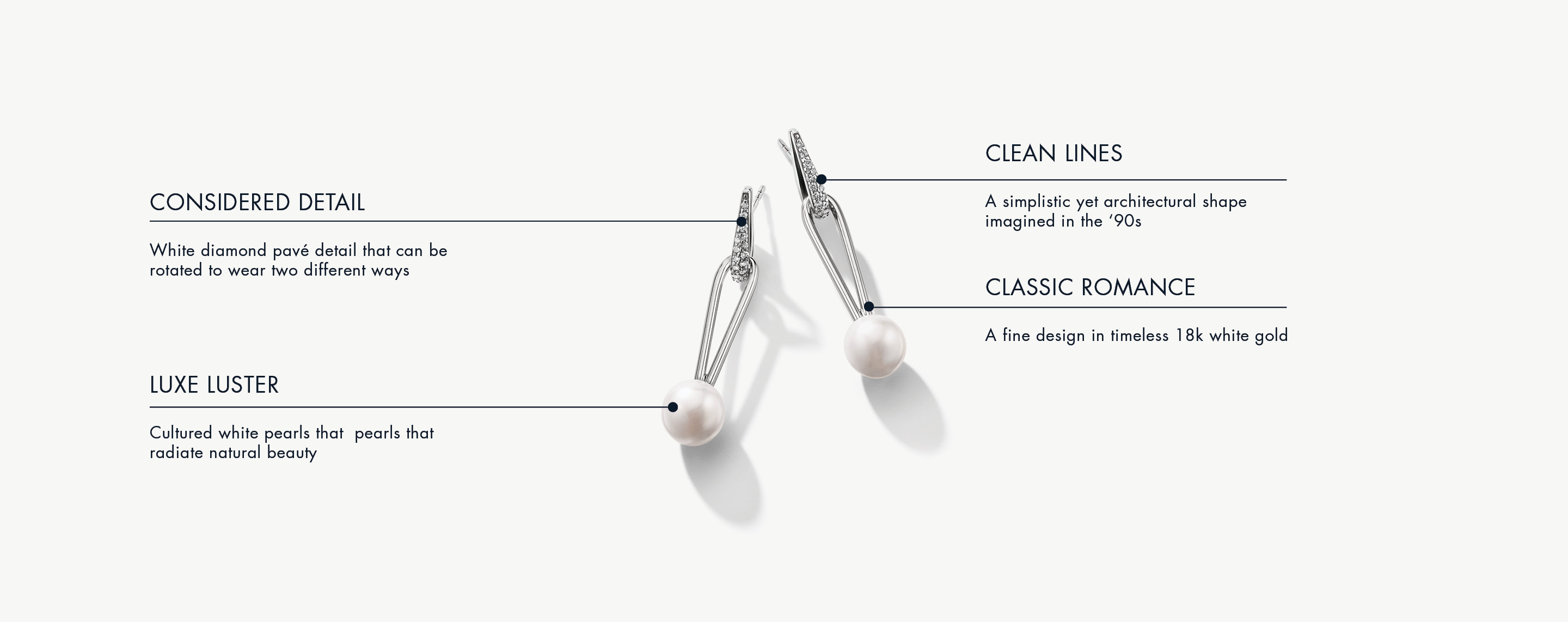 CONSIDERED DETAIL

White diamond pavé detail that can be rotated to wear two different ways

LUXE LUSTER

Cultured white pearls that  pearls that radiate natural beauty

CLEAN LINES

A simplistic yet architectural shape imagined in the ’90s

CLASSIC ROMANCE

A fine design in timeless 18k white gold