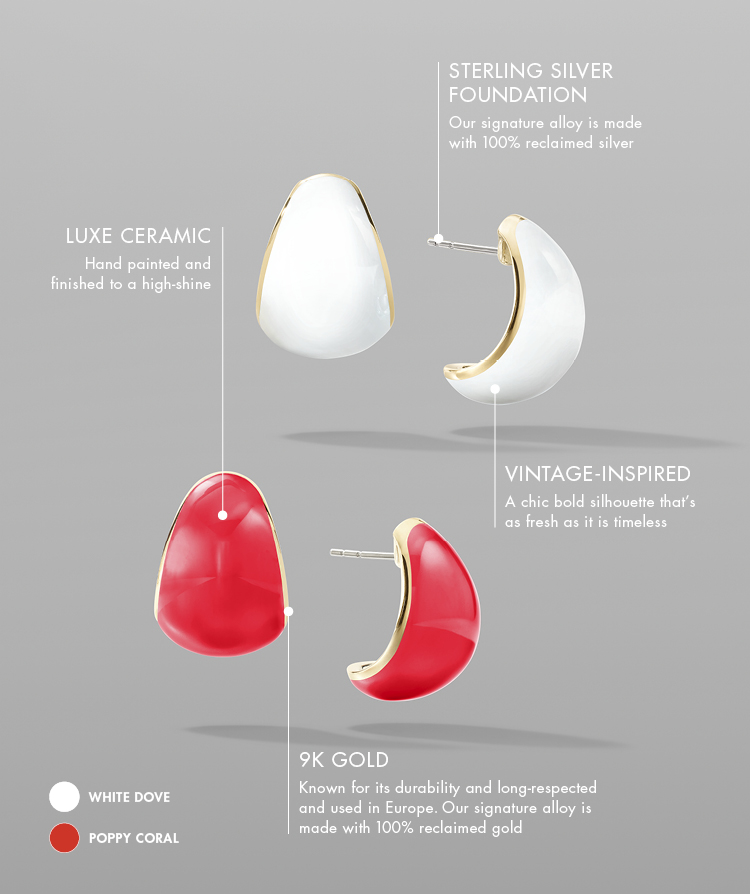 STERLING SILVER FOUNDATION
Our signature alloy is made with 100% reclaimed silver

LUXE CERAMIC
Hand painted and finished to a high-shine

VINTAGE-INSPIRED
A chic bold silhouette that's as fresh as it is timeless

9K GOLD
Known for its durability and long-respected and used in Europe. Our signature alloy is made with 100% reclaimed gold

WHITE DOVE
POPPY CORAL