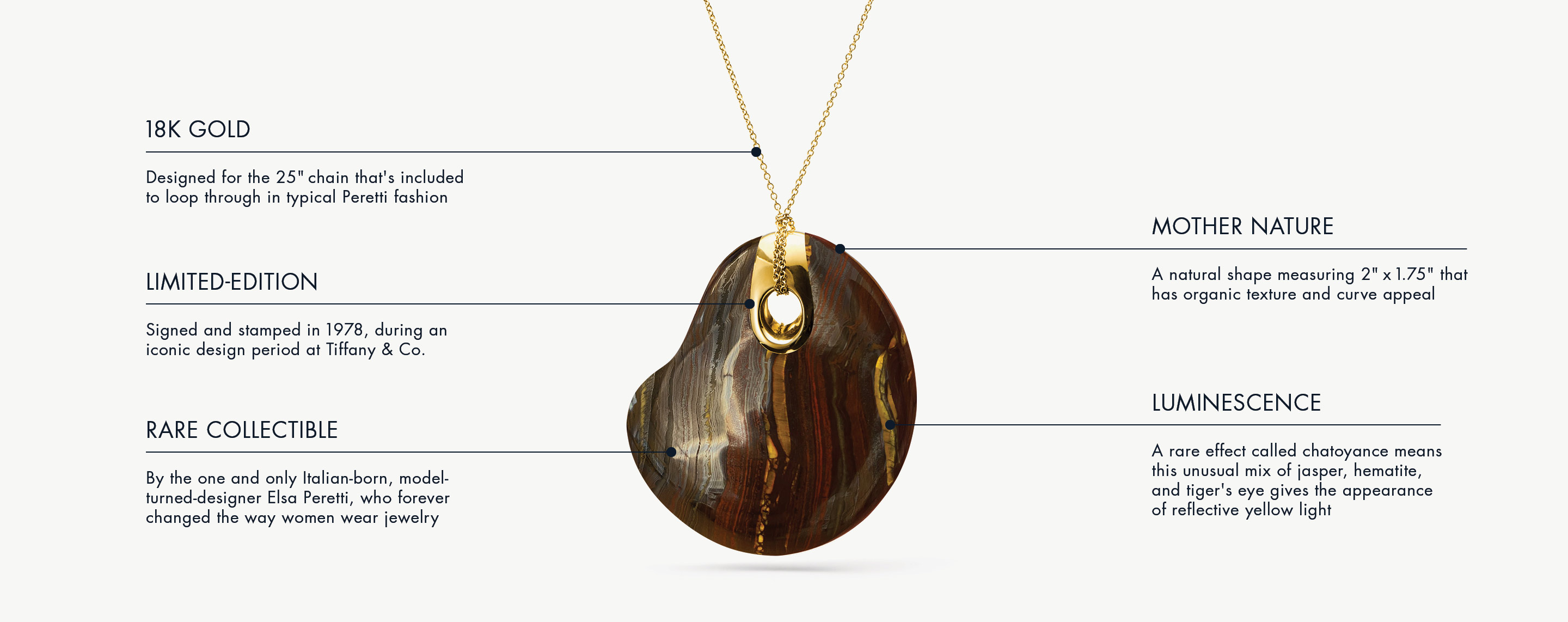 18K GOLD

Designed for the 25" chain that's included to loop through in typical Peretti fashion

LIMITED-EDITION

Signed and stamped in 1978, during an iconic design period at Tiffany & Co.

RARE COLLECTIBLE

By the one and only Italian-born, model-turned-designer Elsa Peretti, who forever changed the way women wear jewelry

MOTHER NATURE

A natural shape measuring 2" x 1.75" that has organic texture and curve appeal

LUMINESCENCE

A rare effect called chatoyance means this unusual mix of jasper, hematite, and tiger's eye gives the appearance of reflective yellow light