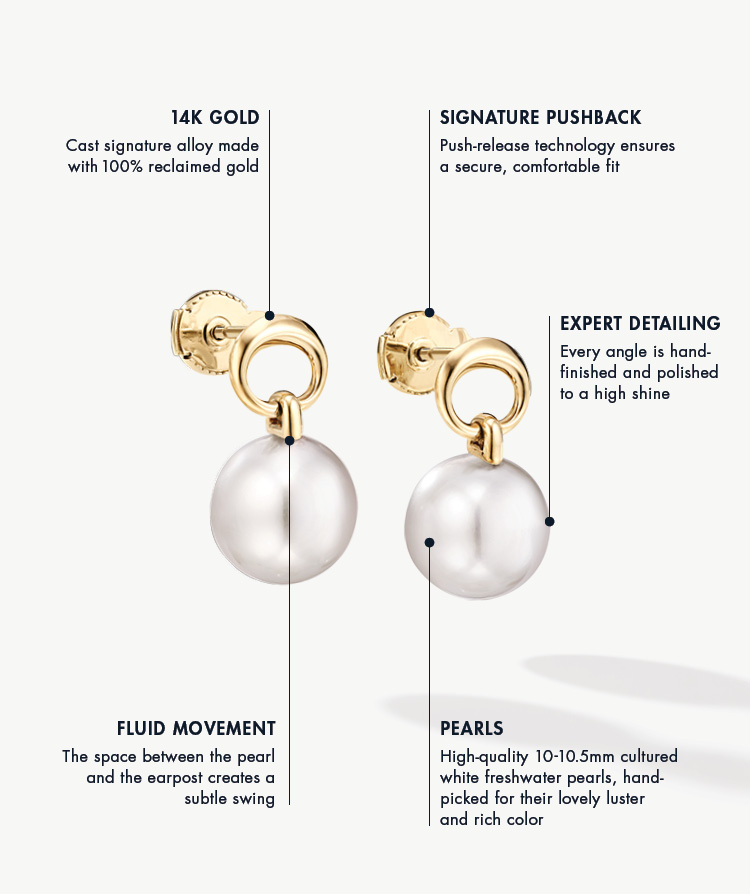 14K GOLD
Cast signature alloy made with 100% reclaimed gold

SIGNATURE PUSHBACK
Push-release technology ensures a secure, comfortable fit

EXPERT DETAILING
Every angle is hand-finished and polished to a high shine

FLUID MOVEMENT
The space between the pearl and the earpost creates a subtle swing

PEARLS
High-quality 10-10.5mm cultured white freshwater pearls, hand-picked for their lovely luster and rich color