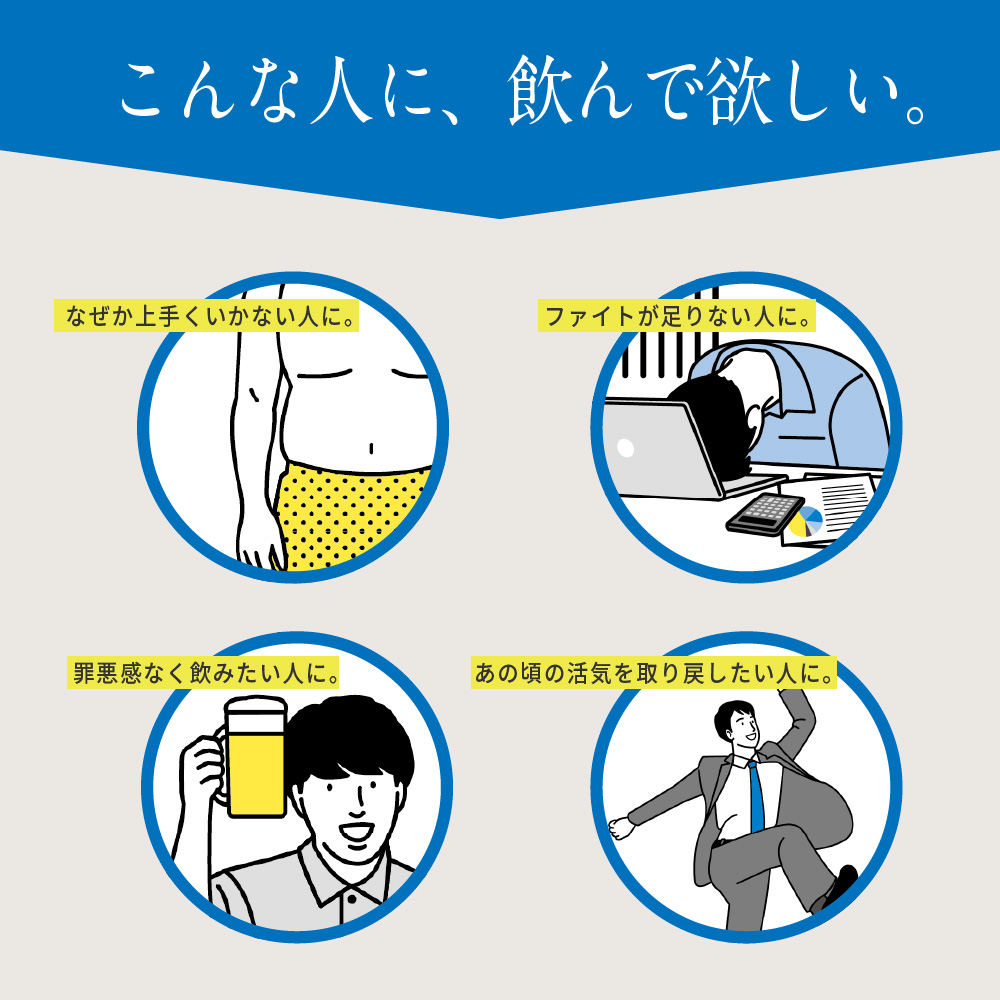 こんな人に、飲んで欲しい。

なぜか上手くいかない人に。

ファイトが足りない人に。

罪悪感なく飲みたい人に。

あの頃の活気を取り戻したい人に。