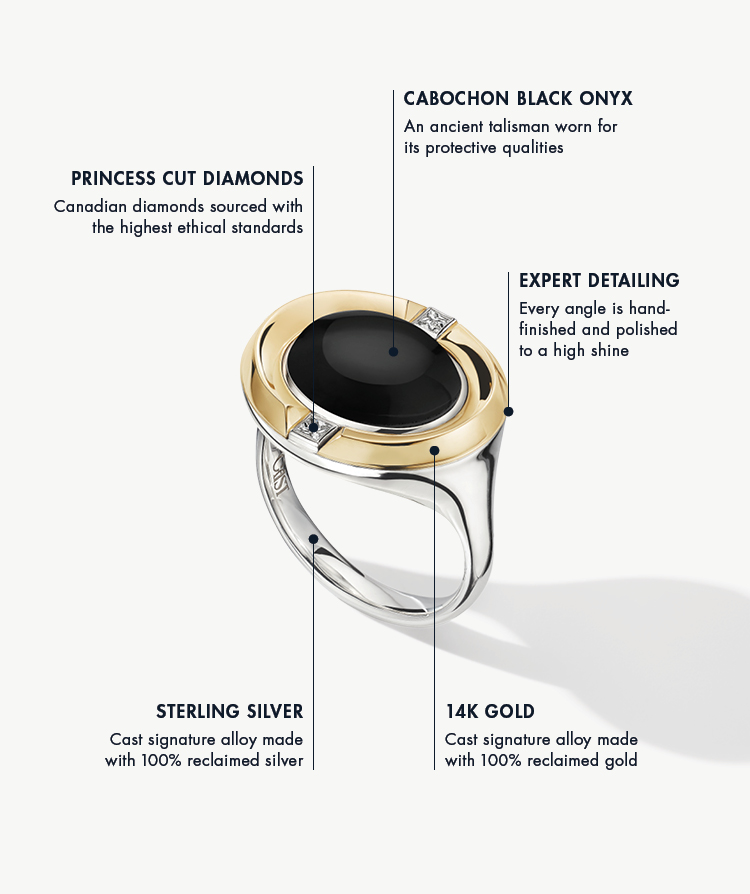 CABOCHON BLACK ONYX
An ancient talisman worn for its protective qualities

PRINCESS CUT DIAMONDS
Canadian diamonds sourced with the highest ethical standards

EXPERT DETAILING
Every angle is hand-finished and polished to a high shine

STERLING SILVER
Cast signature alloy made with 100% reclaimed silver

14K GOLD
Cast signature alloy made with 100% reclaimed gold