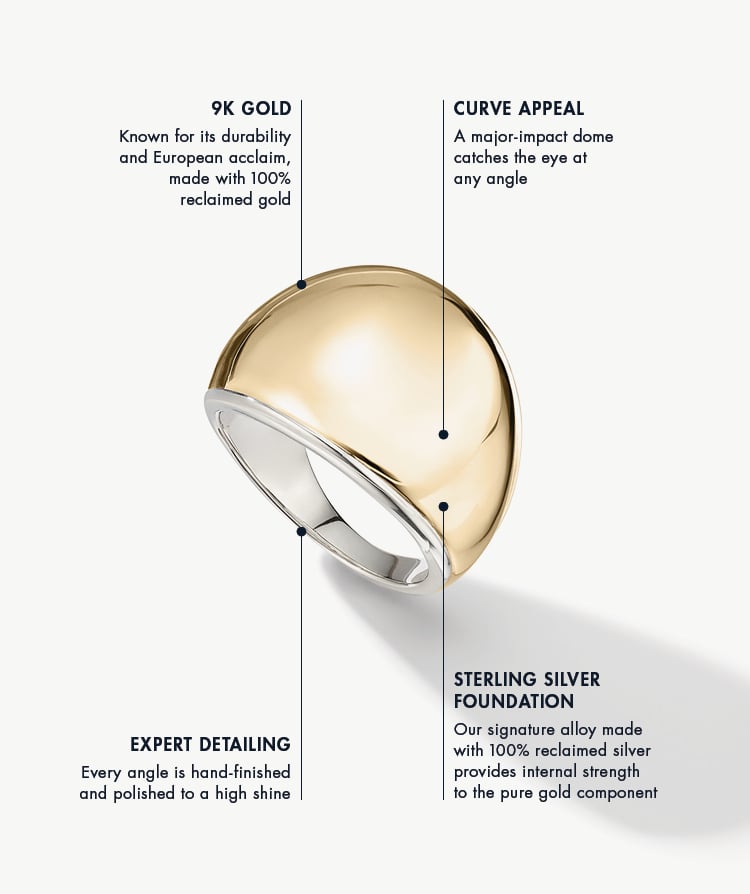 9K GOLD
Known for its durability and European acclaim, made with 100% reclaimed gold

CURVE APPEAL
A major-impact dome catches the eye at any angle

EXPERT DETAILING
Every angle is hand-finished and polished to a high shine

STERLING SILVER FOUNDATION
Our signature alloy made with 100% reclaimed silver provides internal strength to the pure gold component