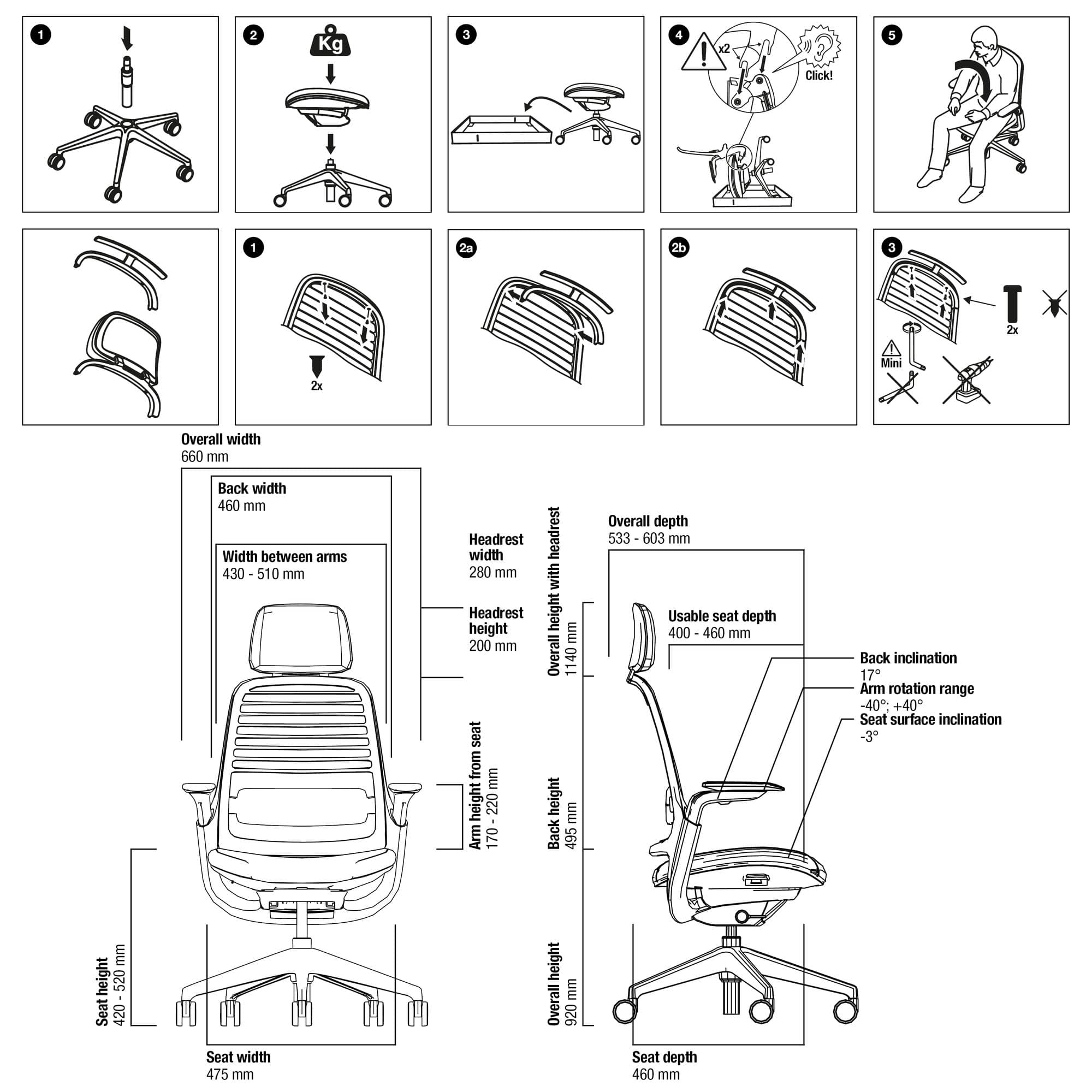 1

2

Kg

3

4

x2

Click!

5

1

2x

2a

2b

3

2x

Mini

Overall width
660 mm

Back width
460 mm

Width between arms
430 - 510 mm

Headrest width
280 mm

Headrest height
200 mm

Arm height from seat
170 - 220 mm

Seat height
420 - 520 mm

Seat width
475 mm

Overall height with headrest
1140 mm

Back height
495 mm

Overall height
920 mm

Overall depth
533 - 603 mm

Usable seat depth
400 - 460 mm

Back inclination
17°

Arm rotation range
-40°; +40°

Seat surface inclination
-3°

Seat depth
460 mm