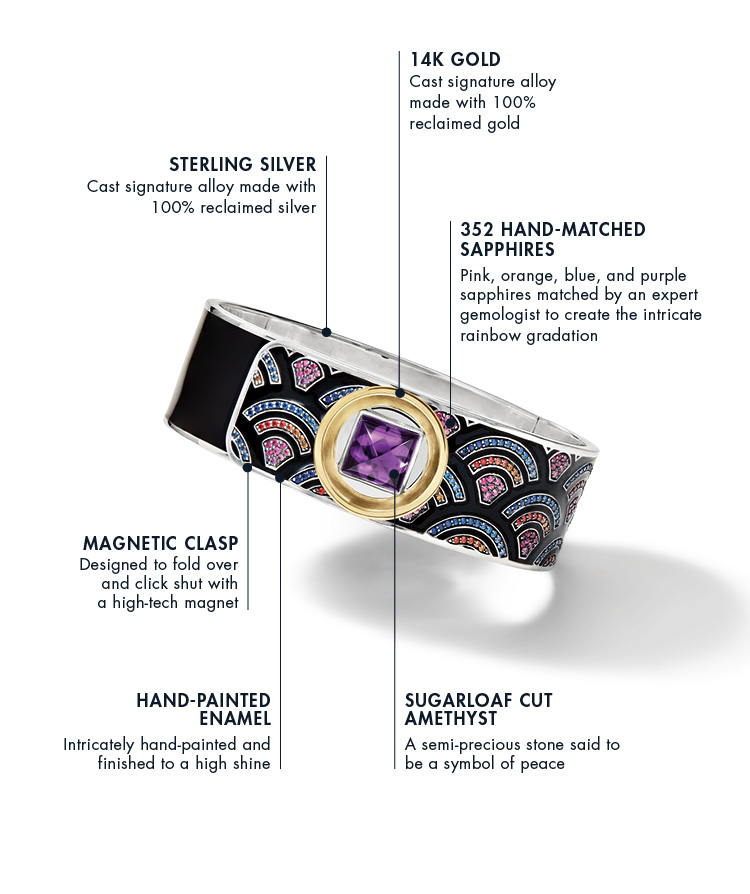 14K GOLD
Cast signature alloy made with 100% reclaimed gold

STERLING SILVER
Cast signature alloy made with 100% reclaimed silver

352 HAND-MATCHED SAPPHIRES
Pink, orange, blue, and purple sapphires matched by an expert gemologist to create the intricate rainbow gradation

MAGNETIC CLASP
Designed to fold over and click shut with a high-tech magnet

HAND-PAINTED ENAMEL
Intricately hand-painted and finished to a high shine

SUGARLOAF CUT AMETHYST
A semi-precious stone said to be a symbol of peace