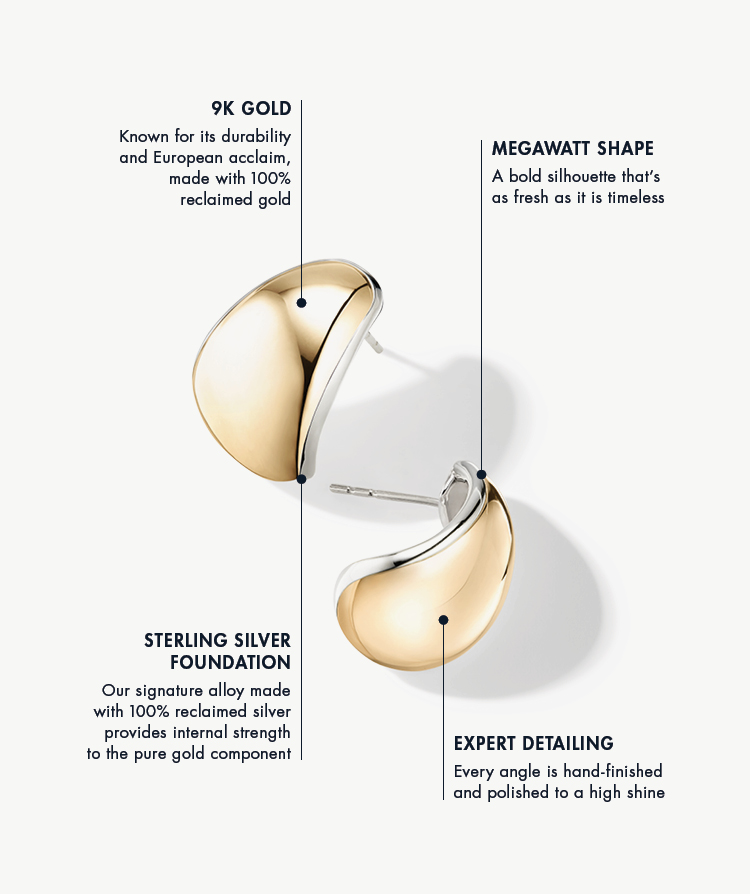 9K GOLD
Known for its durability and European acclaim, made with 100% reclaimed gold

MEGAWATT SHAPE
A bold silhouette that's as fresh as it is timeless

STERLING SILVER FOUNDATION
Our signature alloy made with 100% reclaimed silver provides internal strength to the pure gold component

EXPERT DETAILING
Every angle is hand-finished and polished to a high shine