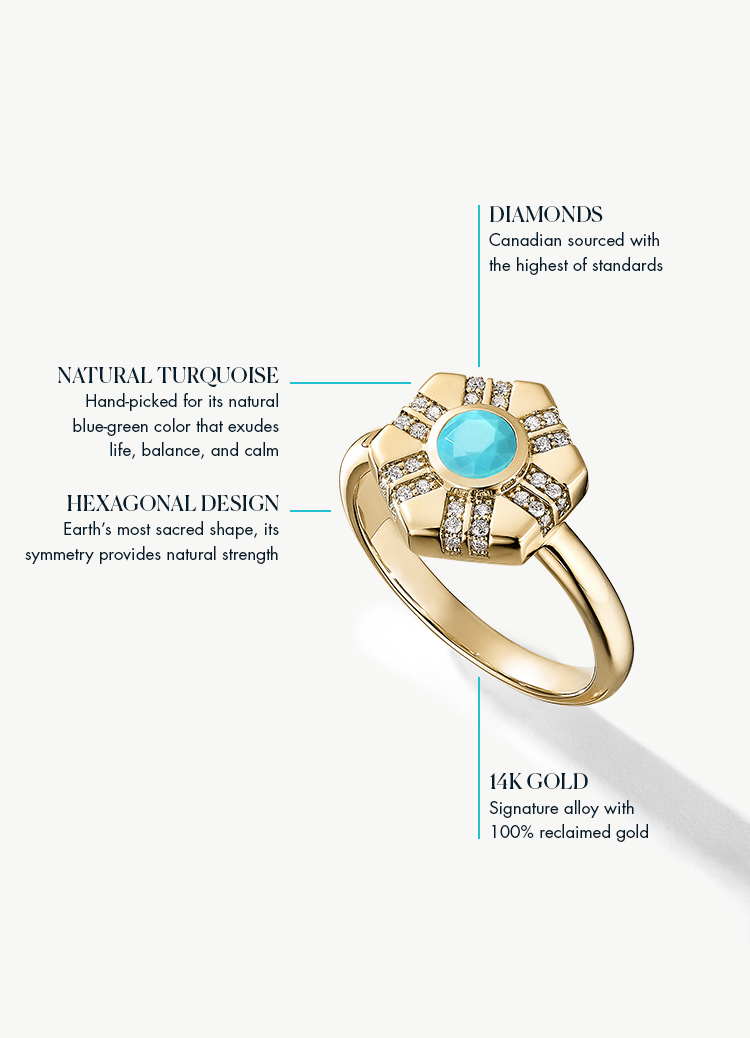 DIAMONDS
Canadian sourced with the highest of standards

NATURAL TURQUOISE
Hand-picked for its natural blue-green color that exudes life, balance, and calm

HEXAGONAL DESIGN
Earth's most sacred shape, its symmetry provides natural strength

14K GOLD
Signature alloy with 100% reclaimed gold