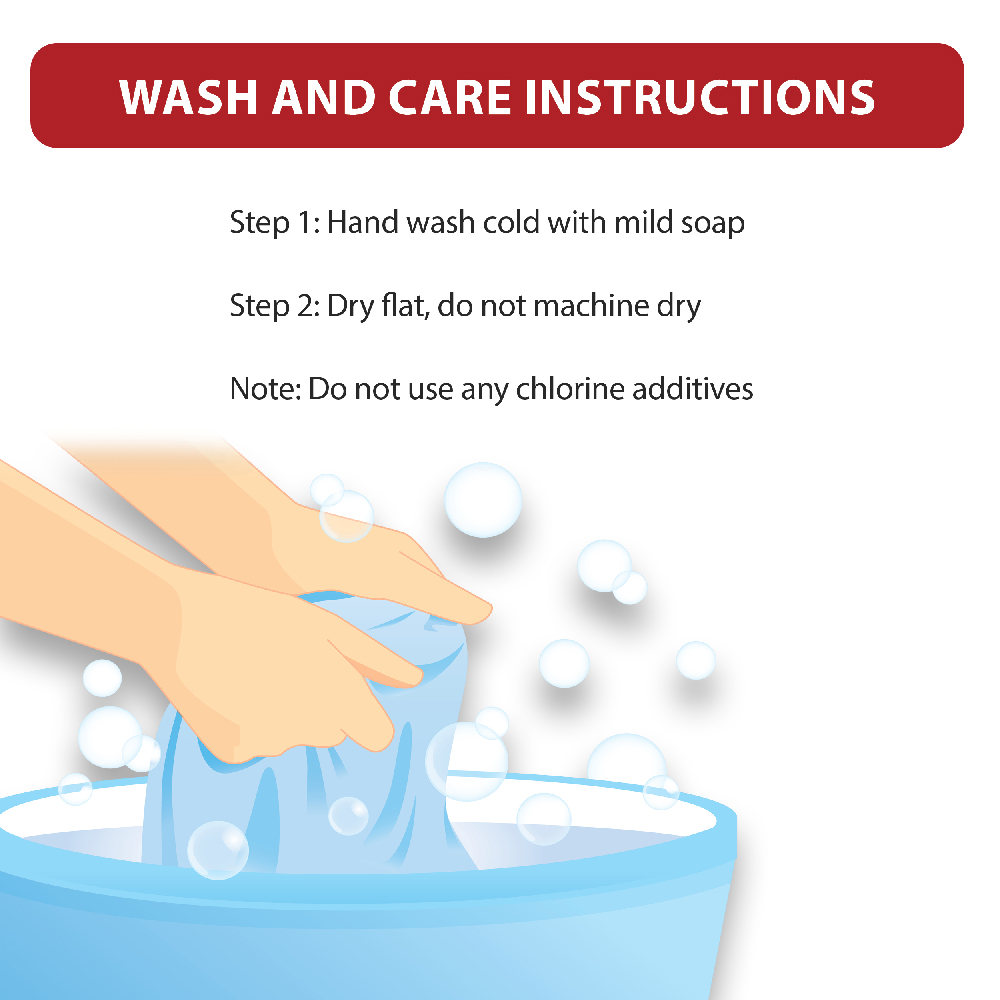 WASH AND CARE INSTRUCTIONS

Step 1: Hand wash cold with mild soap

Step 2: Dry flat, do not machine dry

Note: Do not use any chlorine additives