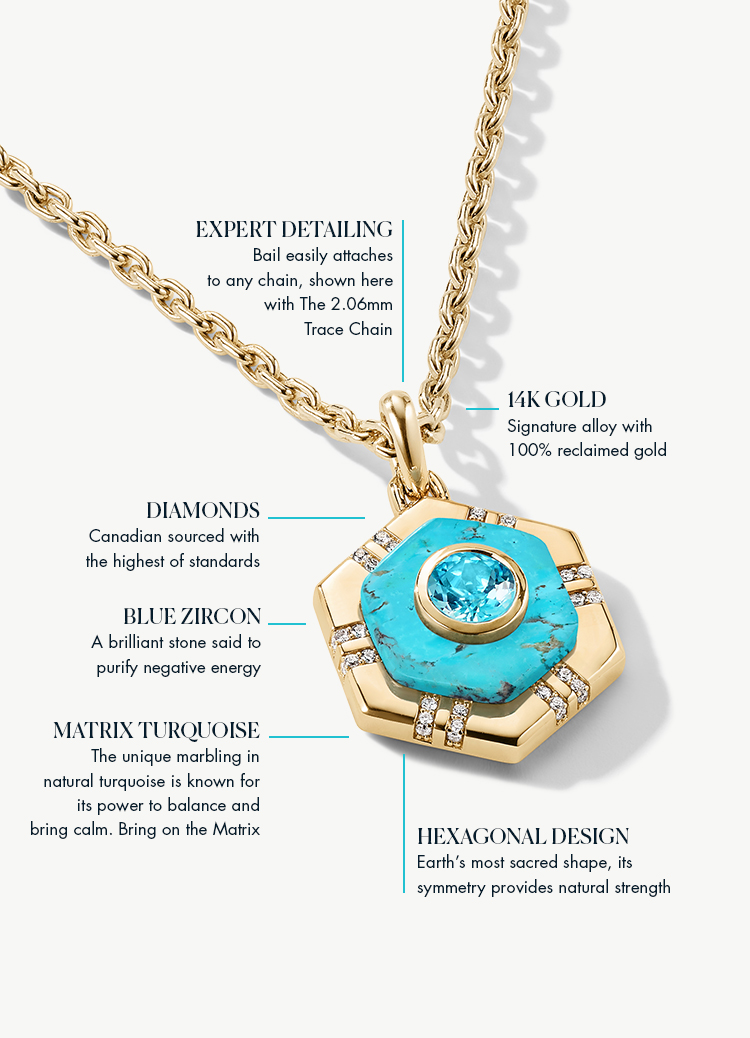 EXPERT DETAILING
Bail easily attaches to any chain, shown here with The 2.06mm Trace Chain

14K GOLD
Signature alloy with 100% reclaimed gold

DIAMONDS
Canadian sourced with the highest of standards

BLUE ZIRCON
A brilliant stone said to purify negative energy

MATRIX TURQUOISE
The unique marbling in natural turquoise is known for its power to balance and bring calm. Bring on the Matrix

HEXAGONAL DESIGN
Earth's most sacred shape, its symmetry provides natural strength