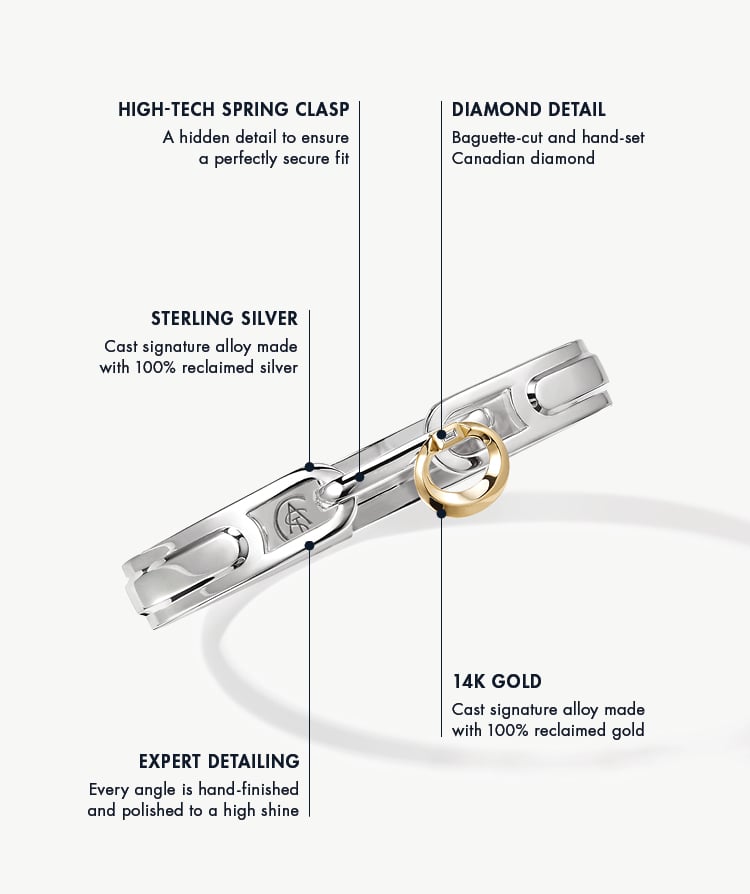 HIGH-TECH SPRING CLASP
A hidden detail to ensure a perfectly secure fit

DIAMOND DETAIL
Baguette-cut and hand-set Canadian diamond

STERLING SILVER
Cast signature alloy made with 100% reclaimed silver

14K GOLD
Cast signature alloy made with 100% reclaimed gold

EXPERT DETAILING
Every angle is hand-finished and polished to a high shine