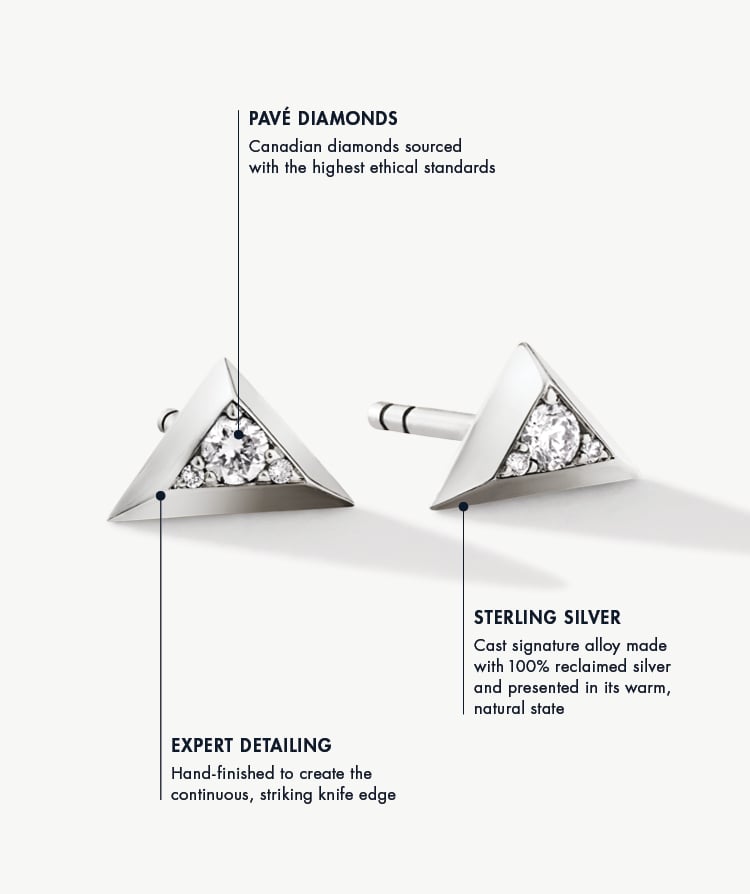 PAVÉ DIAMONDS
Canadian diamonds sourced with the highest ethical standards

STERLING SILVER
Cast signature alloy made with 100% reclaimed silver and presented in its warm, natural state

EXPERT DETAILING
Hand-finished to create the continuous, striking knife edge