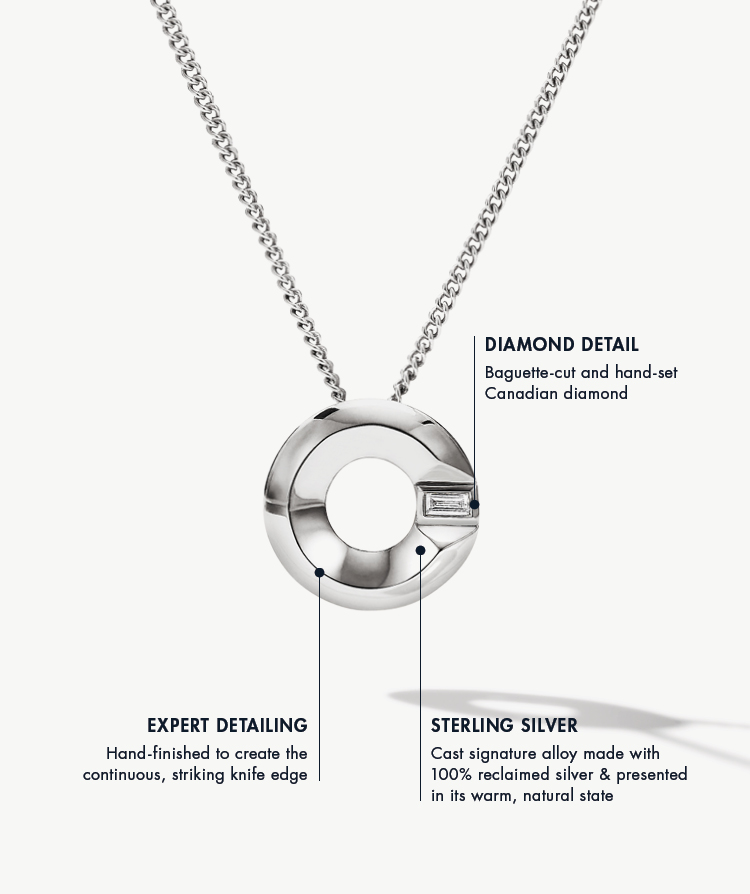 DIAMOND DETAIL
Baguette-cut and hand-set Canadian diamond

EXPERT DETAILING
Hand-finished to create the continuous, striking knife edge

STERLING SILVER
Cast signature alloy made with 100% reclaimed silver & presented in its warm, natural state