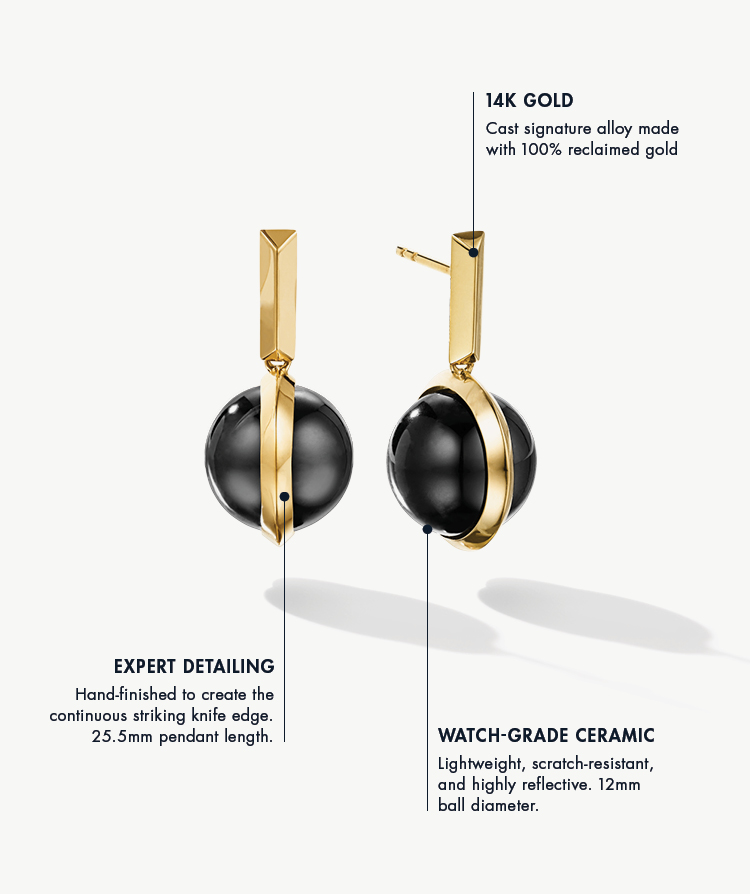 14K GOLD
Cast signature alloy made with 100% reclaimed gold

EXPERT DETAILING
Hand-finished to create the continuous striking knife edge. 25.5mm pendant length.

WATCH-GRADE CERAMIC
Lightweight, scratch-resistant, and highly reflective. 12mm ball diameter.