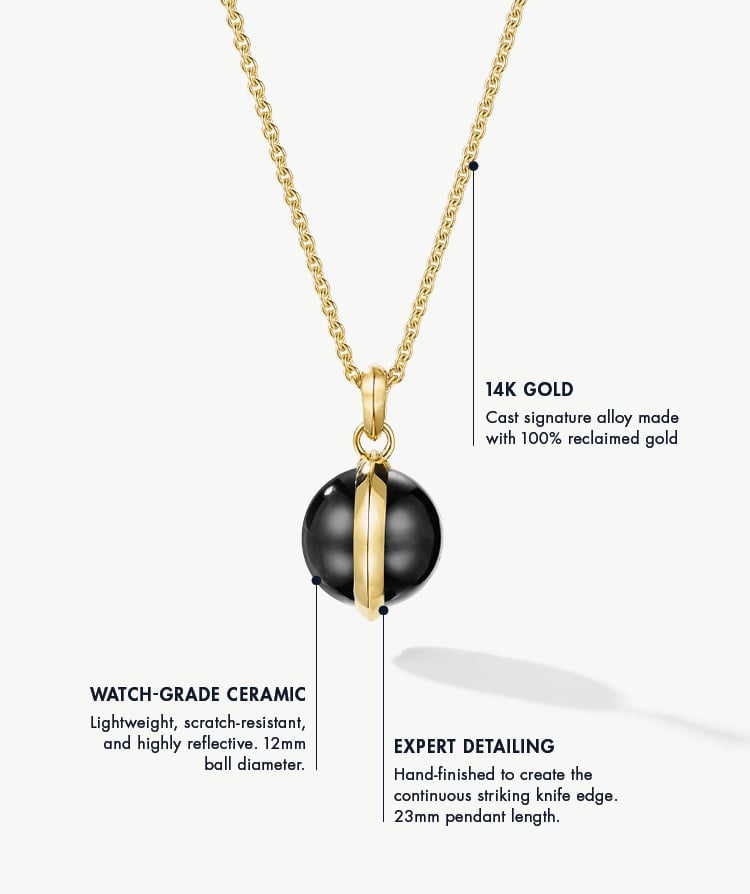 14K GOLD
Cast signature alloy made with 100% reclaimed gold

WATCH-GRADE CERAMIC
Lightweight, scratch-resistant, and highly reflective. 12mm ball diameter.

EXPERT DETAILING
Hand-finished to create the continuous striking knife edge. 23mm pendant length.