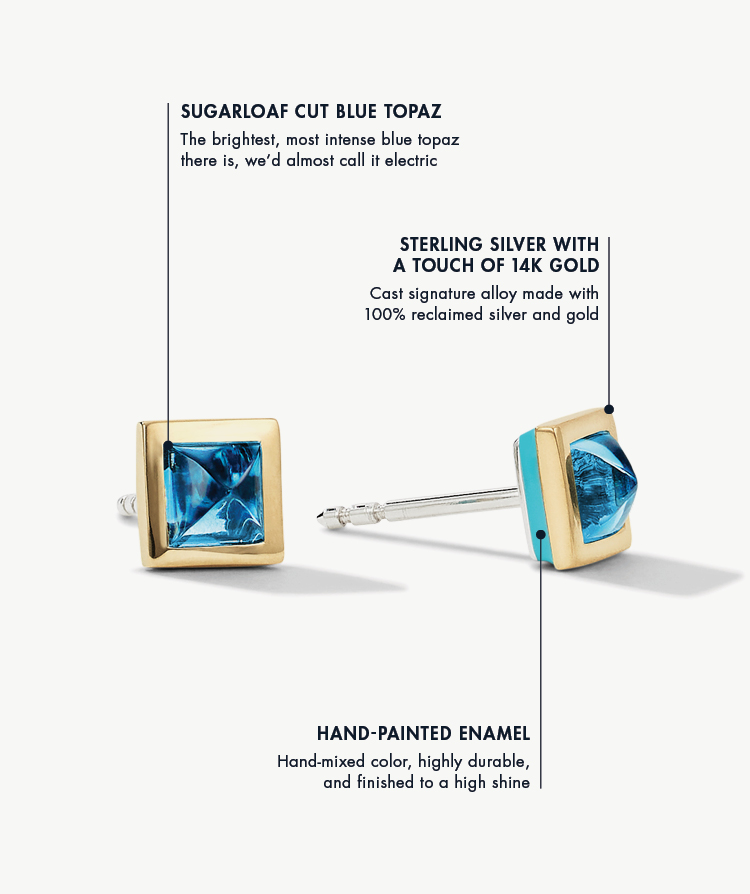 SUGARLOAF CUT BLUE TOPAZ

The brightest, most intense blue topaz there is, we'd almost call it electric

STERLING SILVER WITH A TOUCH OF 14K GOLD

Cast signature alloy made with 100% reclaimed silver and gold

HAND-PAINTED ENAMEL

Hand-mixed color, highly durable, and finished to a high shine