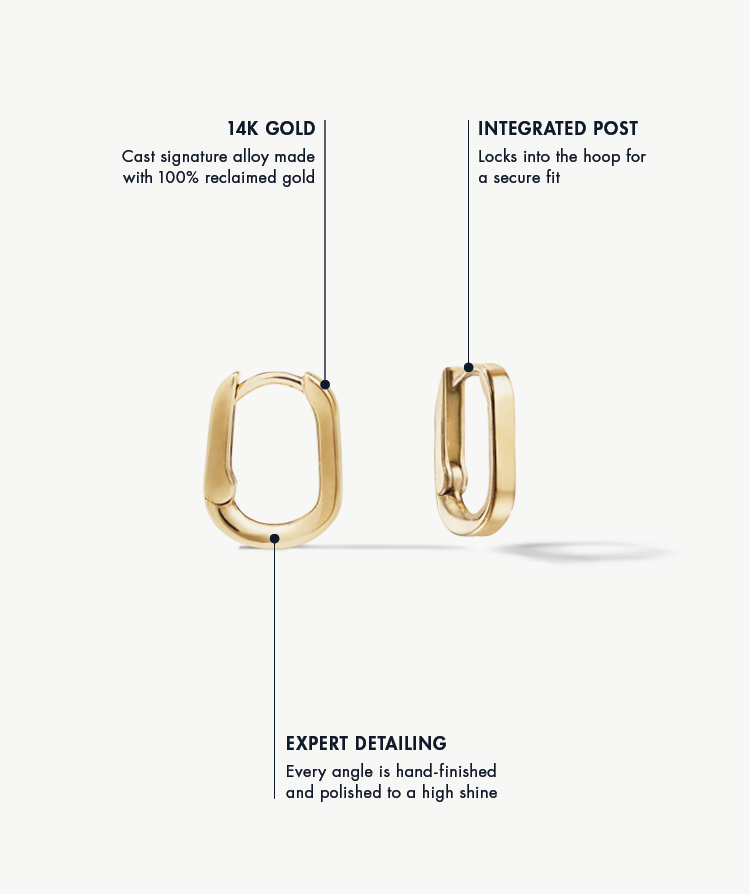 14K GOLD
Cast signature alloy made with 100% reclaimed gold

INTEGRATED POST
Locks into the hoop for a secure fit

EXPERT DETAILING
Every angle is hand-finished and polished to a high shine