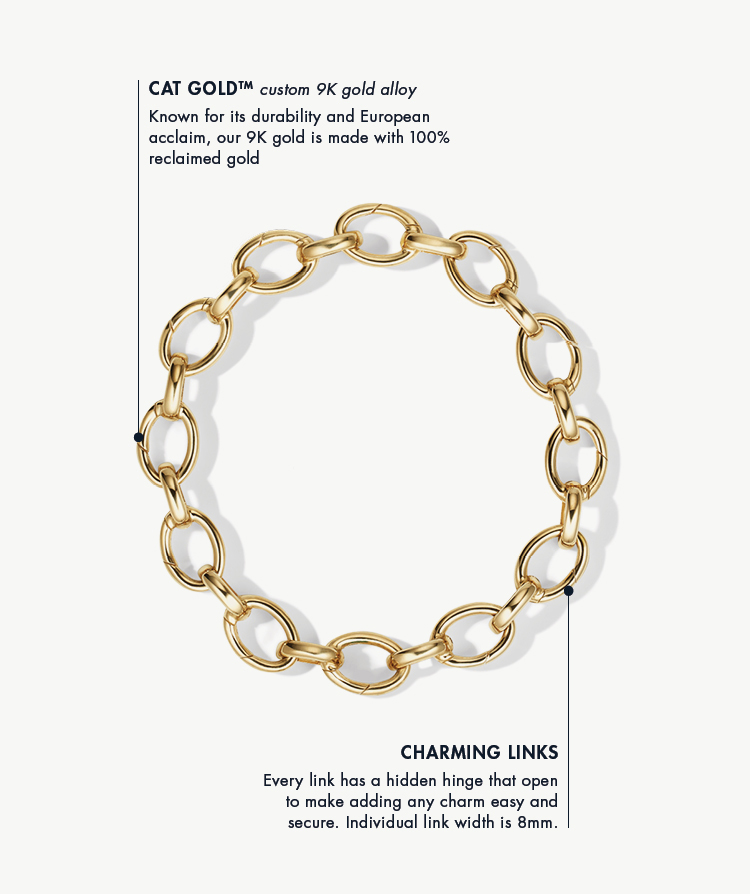 CAT GOLD™ custom 9K gold alloy

Known for its durability and European acclaim, our 9K gold is made with 100% reclaimed gold

CHARMING LINKS

Every link has a hidden hinge that open to make adding any charm easy and secure. Individual link width is 8mm.