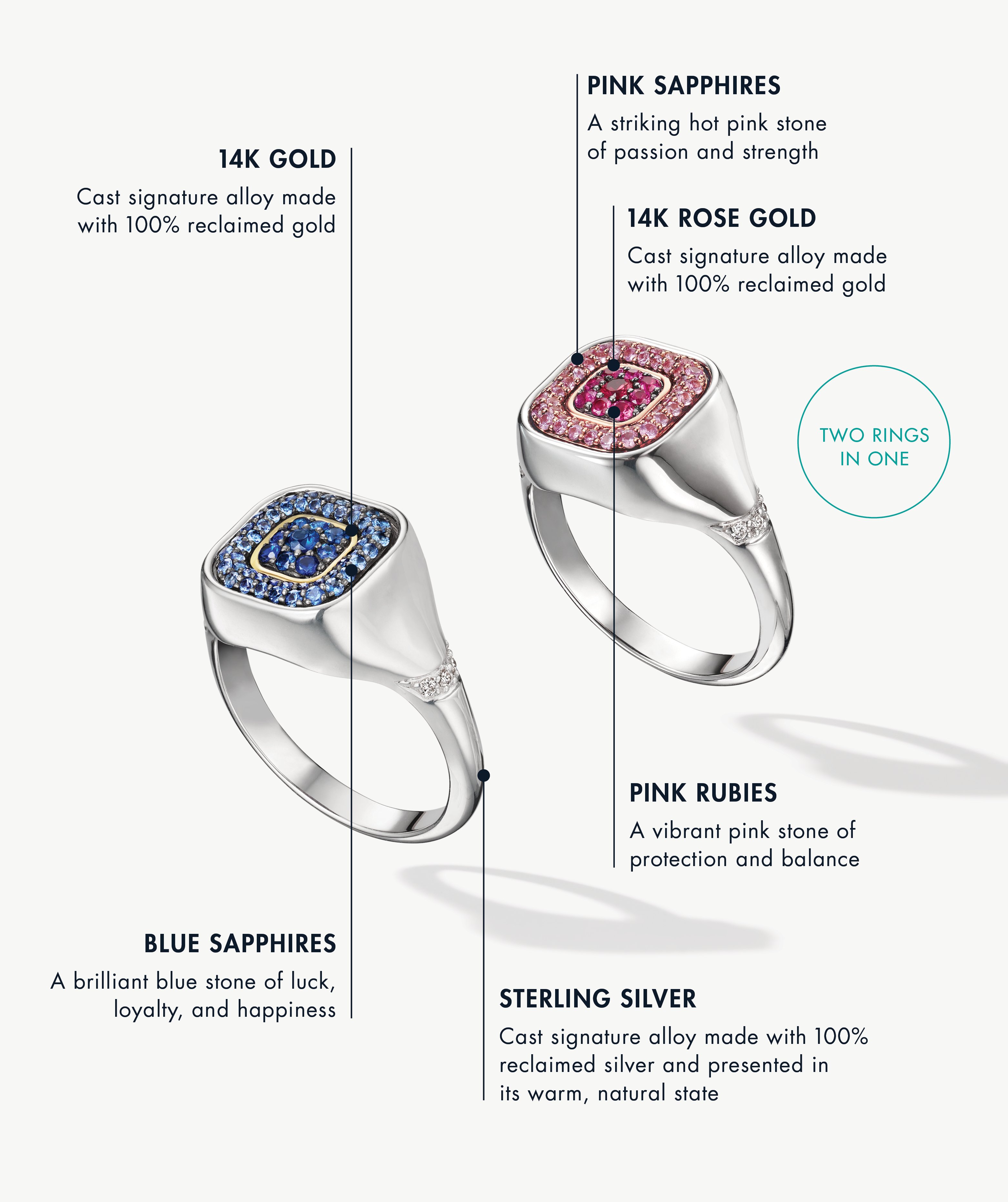 PINK SAPPHIRES
A striking hot pink stone of passion and strength

14K GOLD
Cast signature alloy made with 100% reclaimed gold

14K ROSE GOLD
Cast signature alloy made with 100% reclaimed gold

TWO RINGS IN ONE

PINK RUBIES
A vibrant pink stone of protection and balance

BLUE SAPPHIRES
A brilliant blue stone of luck, loyalty, and happiness

STERLING SILVER
Cast signature alloy made with 100% reclaimed silver and presented in its warm, natural state