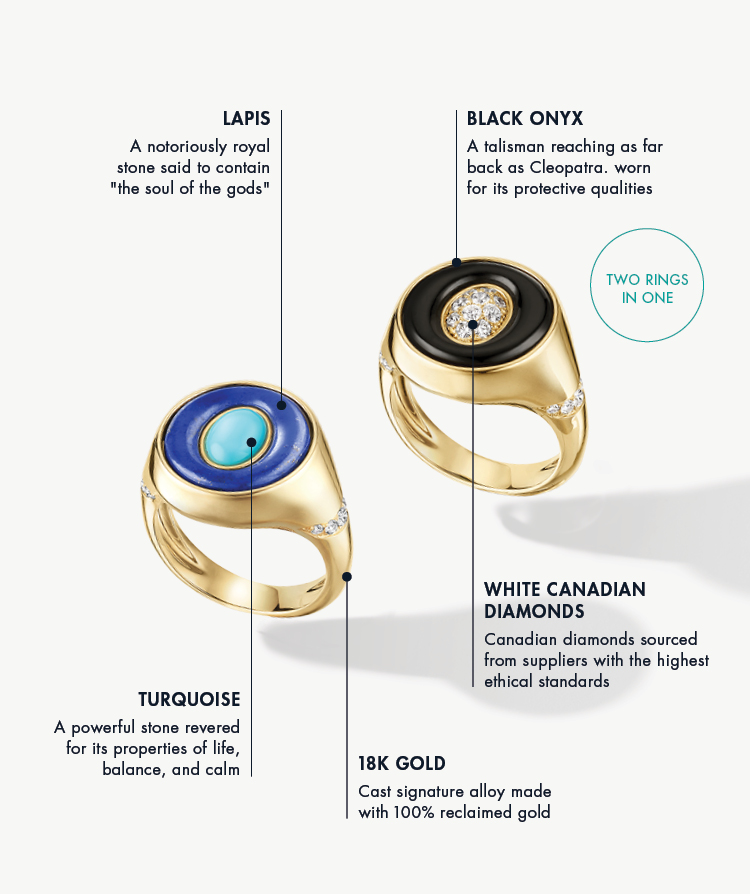 LAPIS

A notoriously royal stone said to contain "the soul of the gods"

BLACK ONYX

A talisman reaching as far back as Cleopatra. worn for its protective qualities

TWO RINGS IN ONE

WHITE CANADIAN DIAMONDS

Canadian diamonds sourced from suppliers with the highest ethical standards

TURQUOISE

A powerful stone revered for its properties of life, balance, and calm

18K GOLD

Cast signature alloy made with 100% reclaimed gold