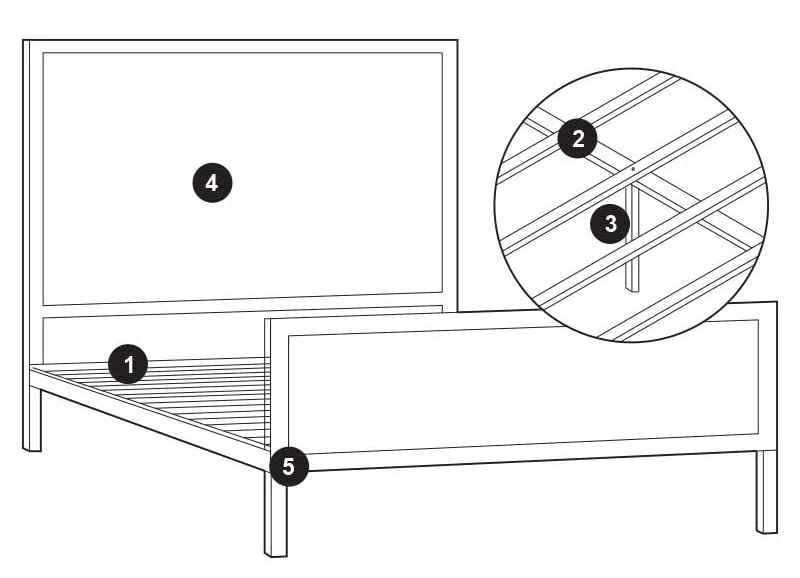 4
2
3
1
5