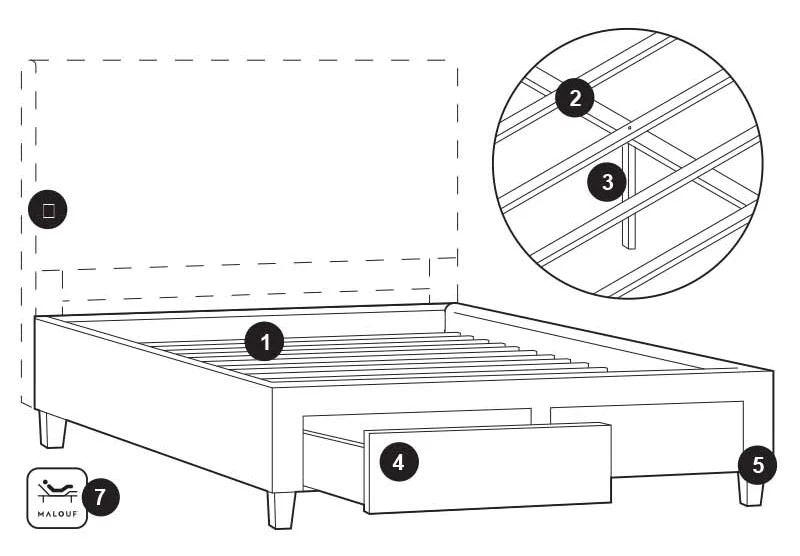 2
3
1
4
5
MALOUF
7